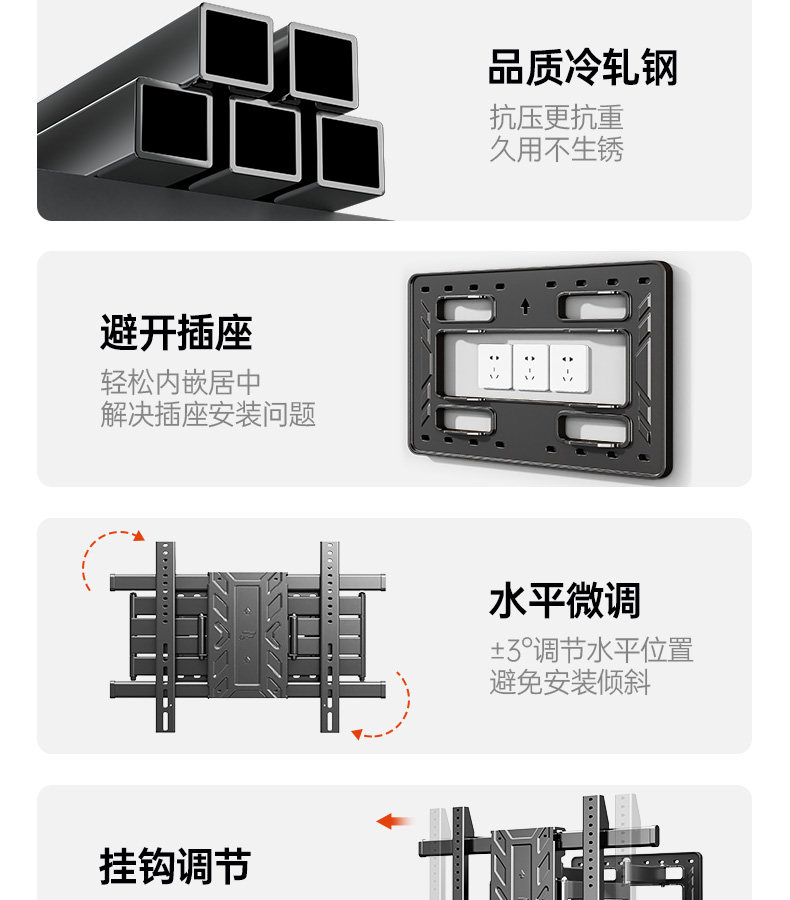 品质冷轧钢
抗压更抗重
久用不生锈

避开插座
轻松内嵌居中
解决插座安装问题

水平微调
±3°调节水平位置
避免安装倾斜

挂钩调节