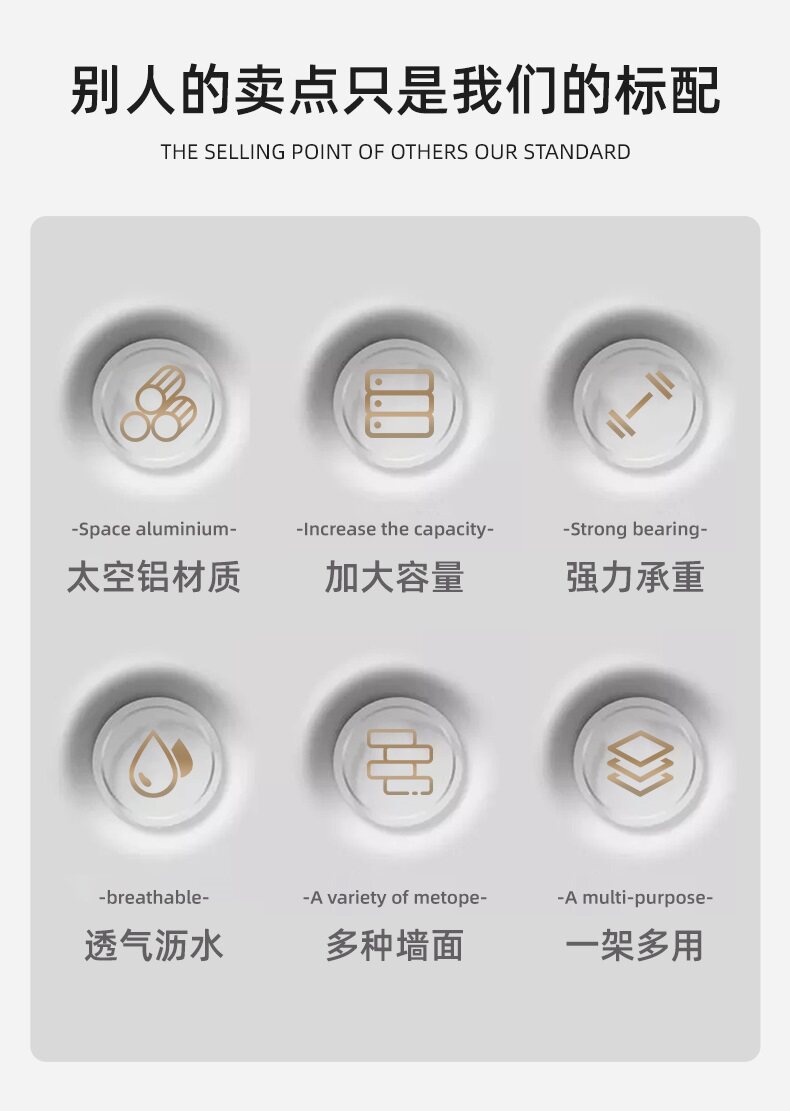 别人的卖点只是我们的标配

THE SELLING POINT OF OTHERS OUR STANDARD

-Space aluminium-
太空铝材质

-Increase the capacity-
加大容量

-Strong bearing-
强力承重

-breathable-
透气沥水

-A variety of metope-
多种墙面

-A multi-purpose-
一架多用