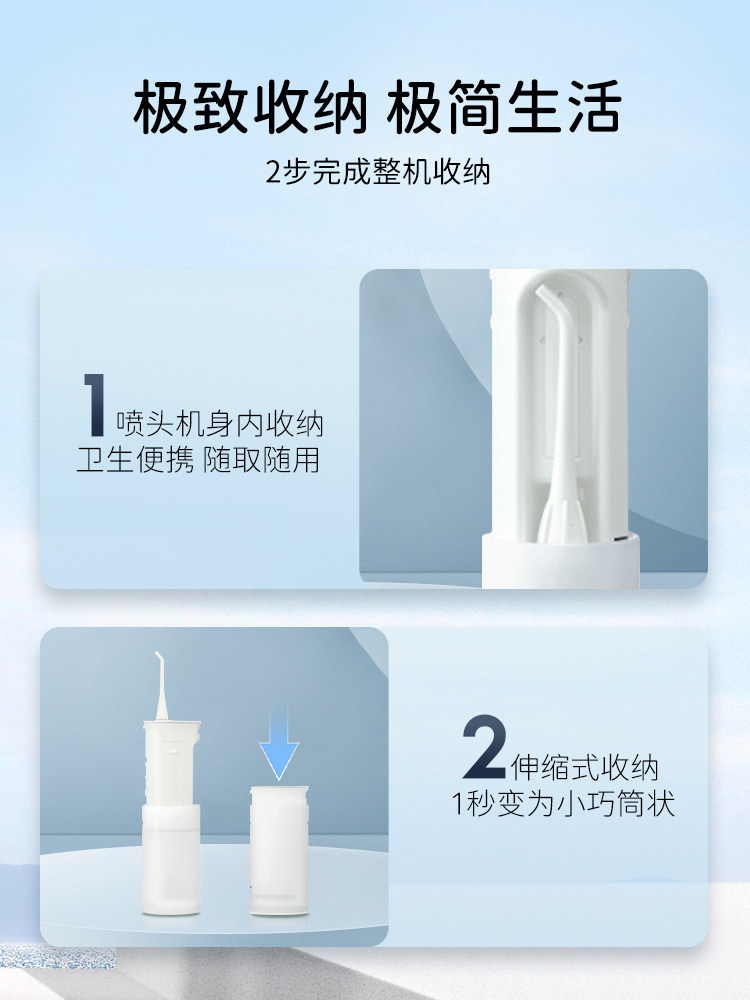 极致收纳 极简生活

2步完成整机收纳

1 喷头机身内收纳
卫生便携 随取随用

2 伸缩式收纳
1秒变为小巧筒状