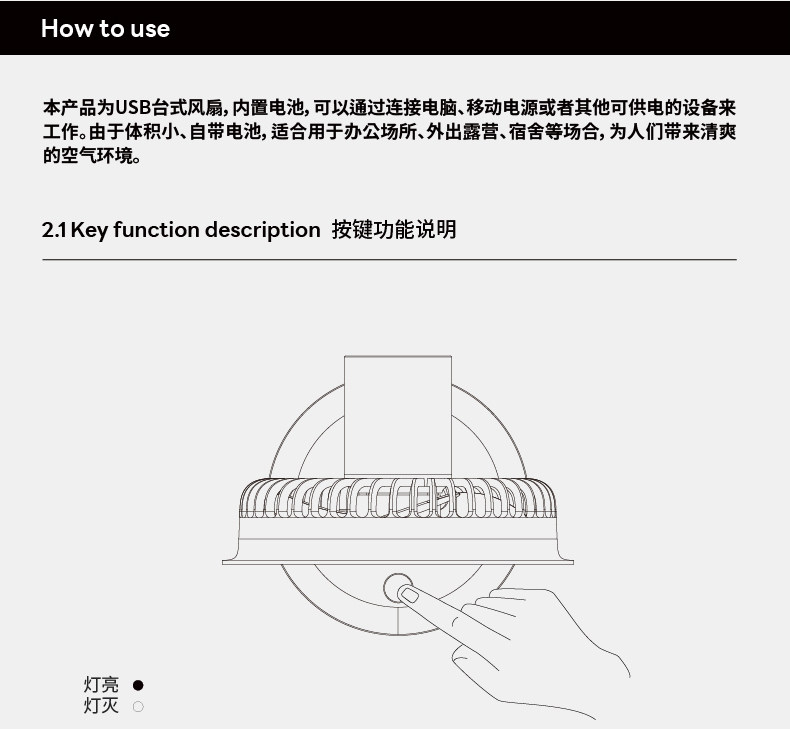 How to use

本产品为USB台式风扇，内置电池，可以通过连接电脑、移动电源或者其他可供电的设备来工作。由于体积小、自带电池，适合用于办公场所、外出露营、宿舍等场合，为人们带来清爽的空气环境。

2.1 Key function description 按键功能说明

灯亮 ●
灯灭 ○