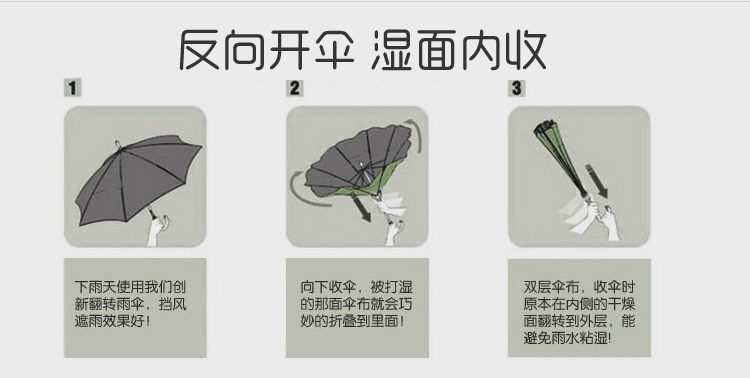 反向开伞 湿面内收

1

下雨天使用我们创新翻转雨伞，挡风遮雨效果好！

2

向下收伞，被打湿的那面伞布就会巧妙的折叠到里面！

3

双层伞布，收伞时原本在内侧的干燥面翻转到外层，能避免雨水粘湿！