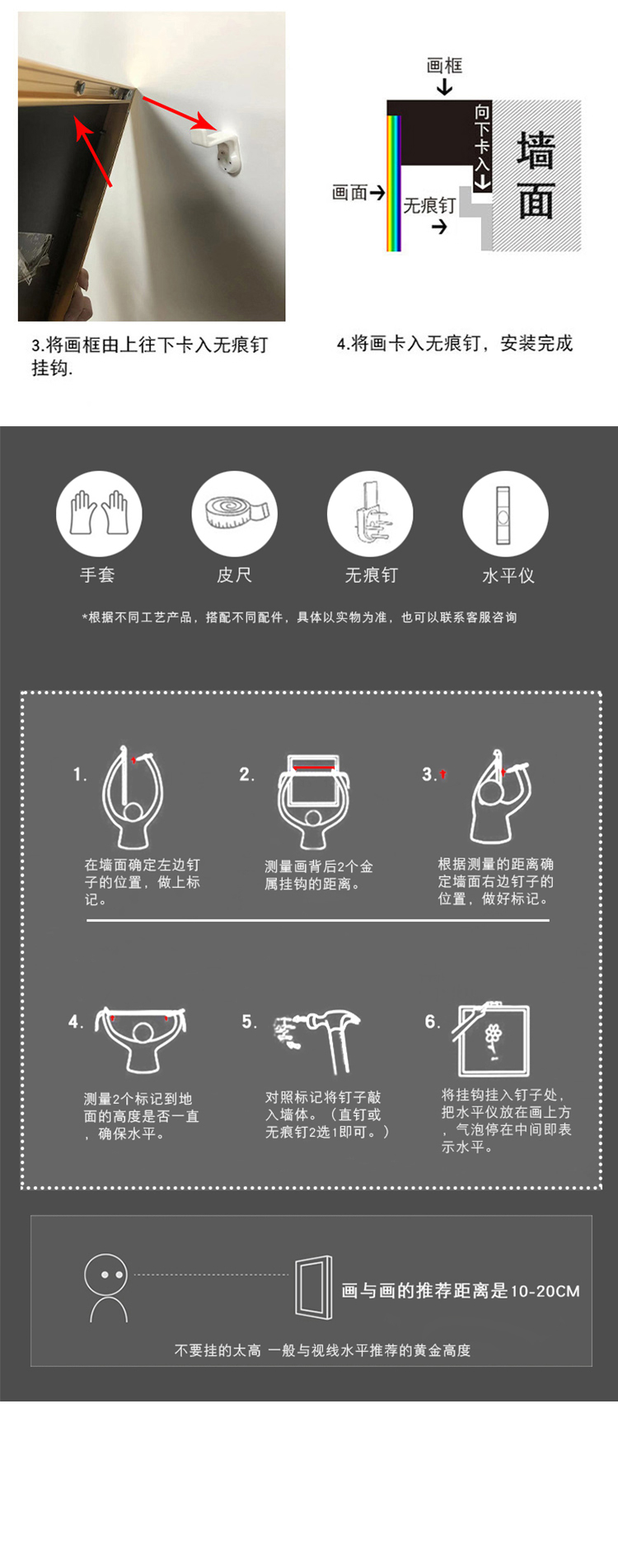 画框

向下卡入

墙面

画面

无痕钉

3.将画框由上往下卡入无痕钉挂钩.

4.将画卡入无痕钉，安装完成

手套

皮尺

无痕钉

水平仪

*根据不同工艺产品，搭配不同配件，具体以实物为准，也可以联系客服咨询

1.

在墙面确定左边钉子的位置，做上标记。

2.

测量画背后2个金属挂钩的距离。

3.

根据测量的距离确定墙面右边钉子的位置，做好标记。

4.

测量2个标记到地面的高度是否一直，确保水平。

5.

对照标记将钉子敲入墙体。（直钉或无痕钉2选1即可。）

6.

将挂钩挂入钉子处，把水平仪放在画上方，气泡停在中间即表示水平。

画与画的推荐距离是10-20CM

不要挂的太高 一般与视线水平推荐的黄金高度