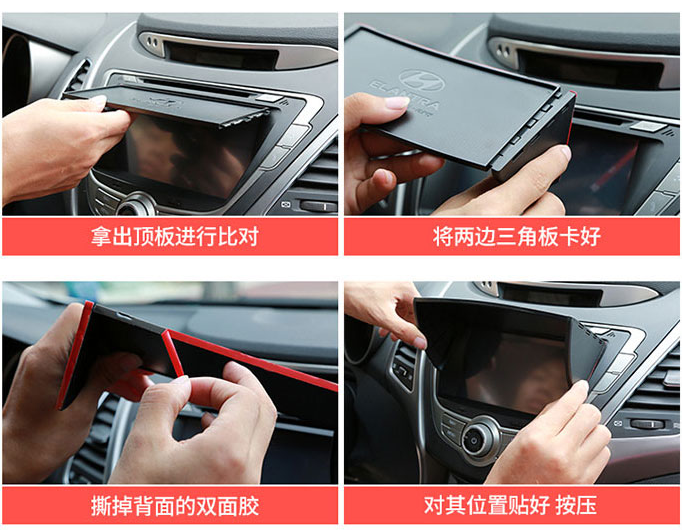 拿出顶板进行比对

ELANTRA

将两边三角板卡好

撕掉背面的双面胶

对其位置贴好 按压