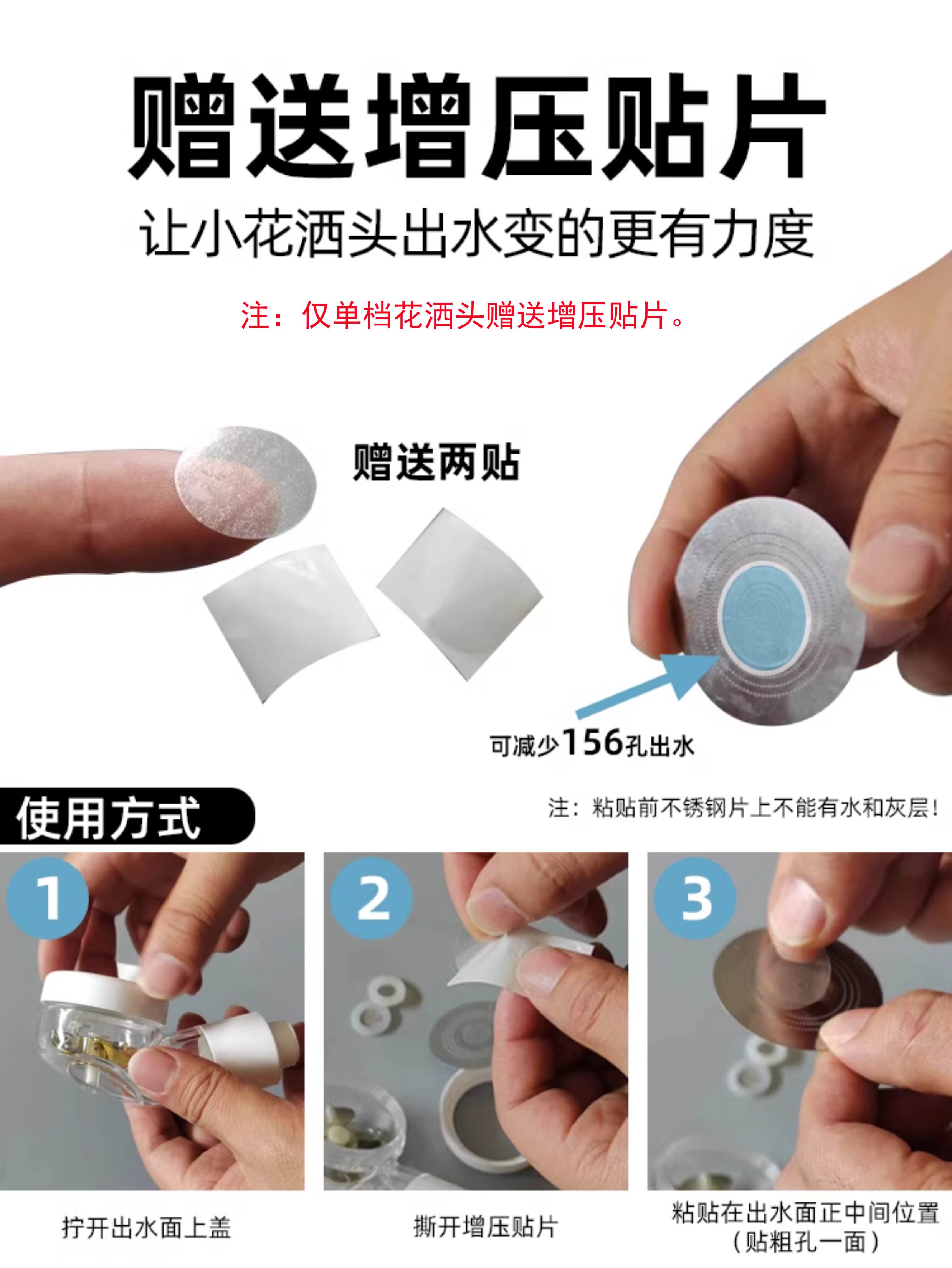 赠送增压贴片

让小花洒头出水变的更有力度

注：仅单档花洒头赠送增压贴片。

赠送两贴

可减少156孔出水

使用方式

注：粘贴前不锈钢片上不能有水和灰层！

1

2

3

拧开出水面上盖

撕开增压贴片

粘贴在出水面正中间位置（贴粗孔一面）