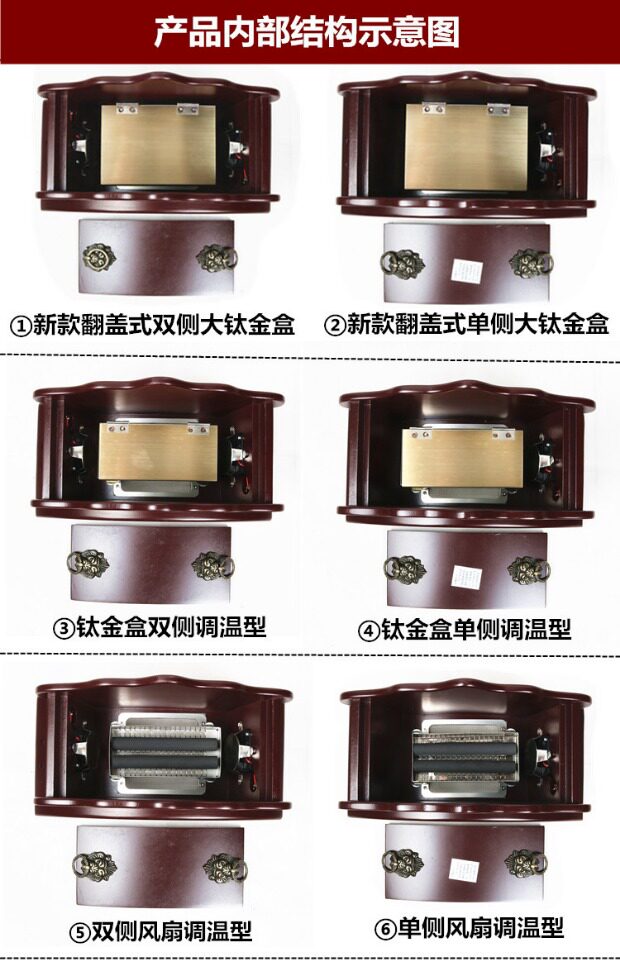 产品内部结构示意图

①新款翻盖式双侧大钛金盒

②新款翻盖式单侧大钛金盒

③钛金盒双侧调温型

④钛金盒单侧调温型

⑤双侧风扇调温型

⑥单侧风扇调温型