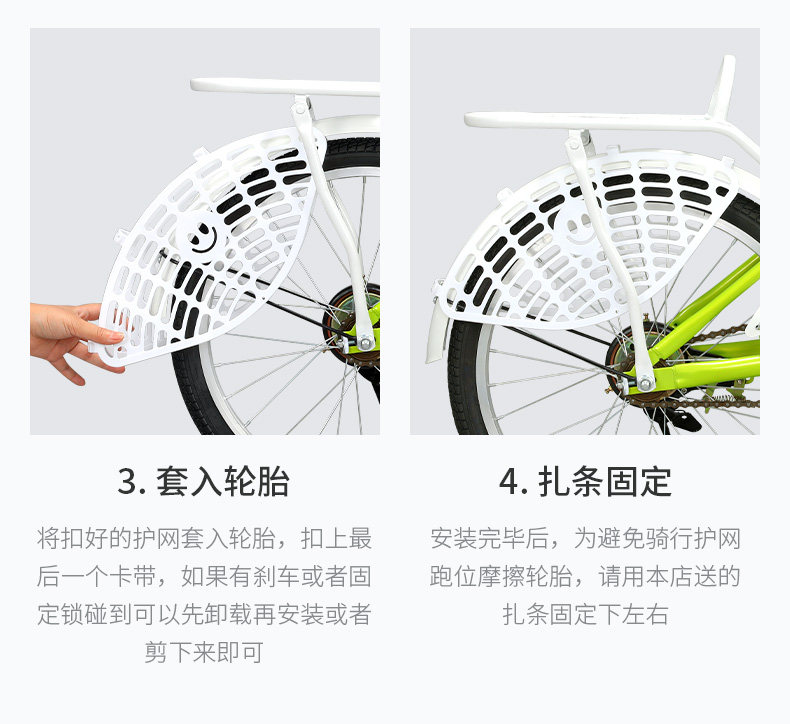 3. 套入轮胎

将扣好的护网套入轮胎，扣上最后一个卡带，如果有刹车或者固定锁碰到可以先卸载再安装或者剪下来即可

4. 扎条固定

安装完毕后，为避免骑行护网跑位摩擦轮胎，请用本店送的扎条固定下左右