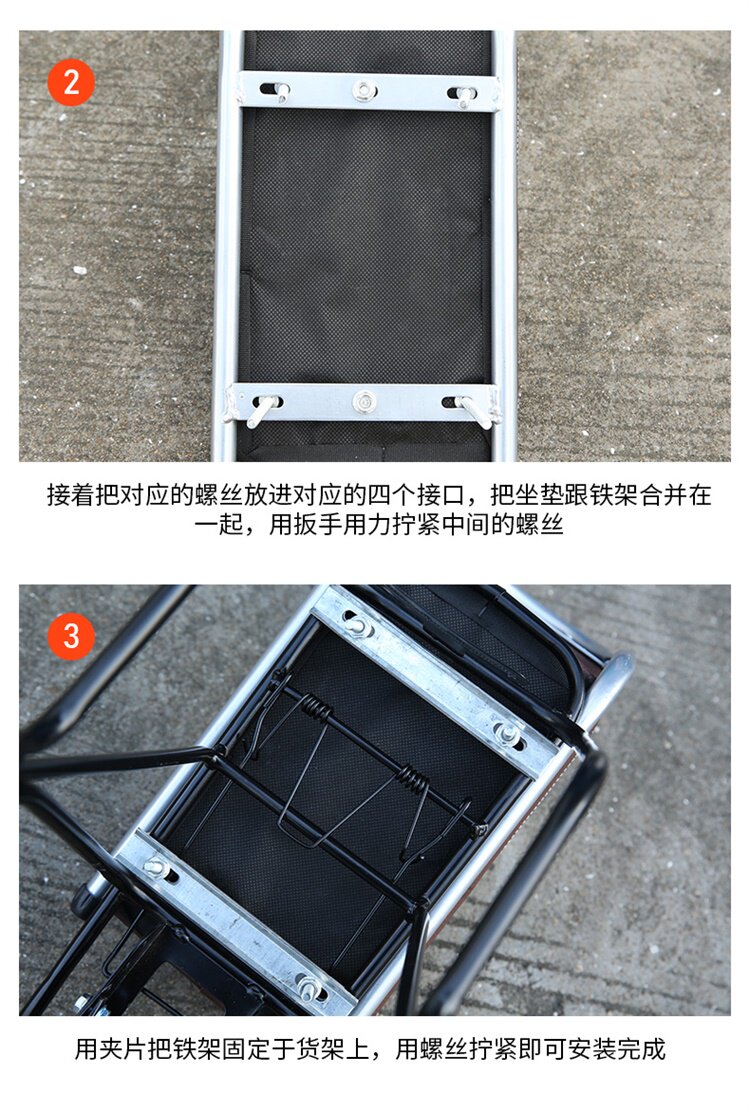 2

接着把对应的螺丝放进对应的四个接口，把坐垫跟铁架合并在一起，用扳手用力拧紧中间的螺丝

3

用夹片把铁架固定于货架上，用螺丝拧紧即可安装完成