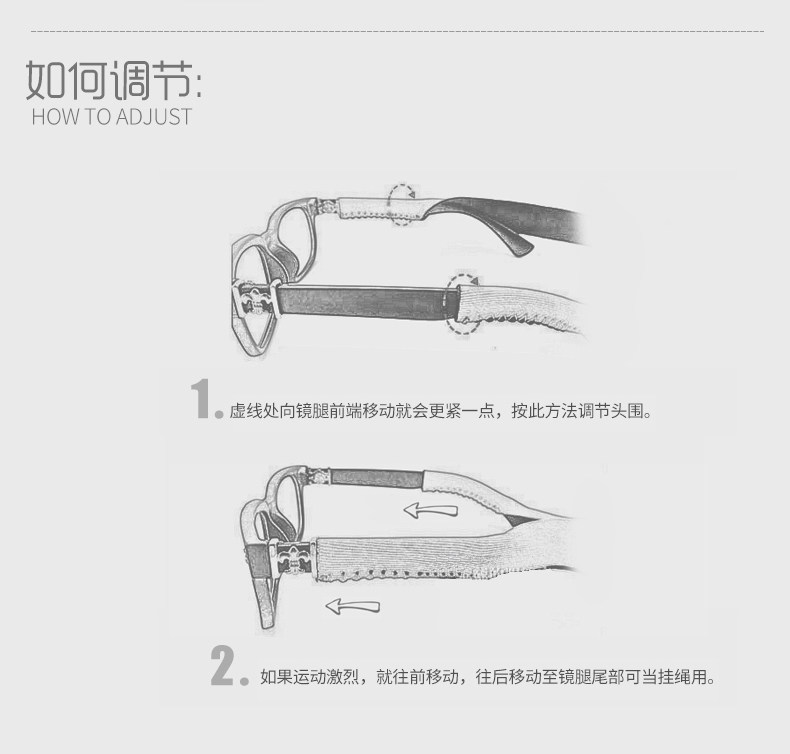 如何调节:
HOW TO ADJUST

1. 虚线处向镜腿前端移动就会更紧一点，按此方法调节头围。

2. 如果运动激烈，就往前移动，往后移动至镜腿尾部可当挂绳用。