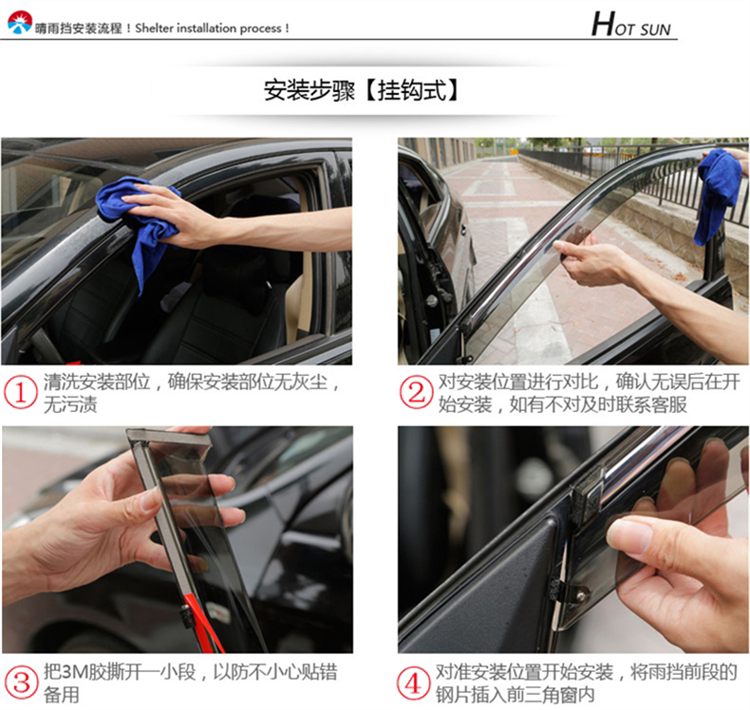 晴雨挡安装流程！Shelter installation process！

HOT SUN

安装步骤【挂钩式】

① 清洗安装部位，确保安装部位无灰尘，无污渍

② 对安装位置进行对比，确认无误后在开始安装，如有不对及时联系客服

③ 把3M胶撕开一小段，以防不小心贴错备用

④ 对准安装位置开始安装，将雨挡前段的钢片插入前三角窗内