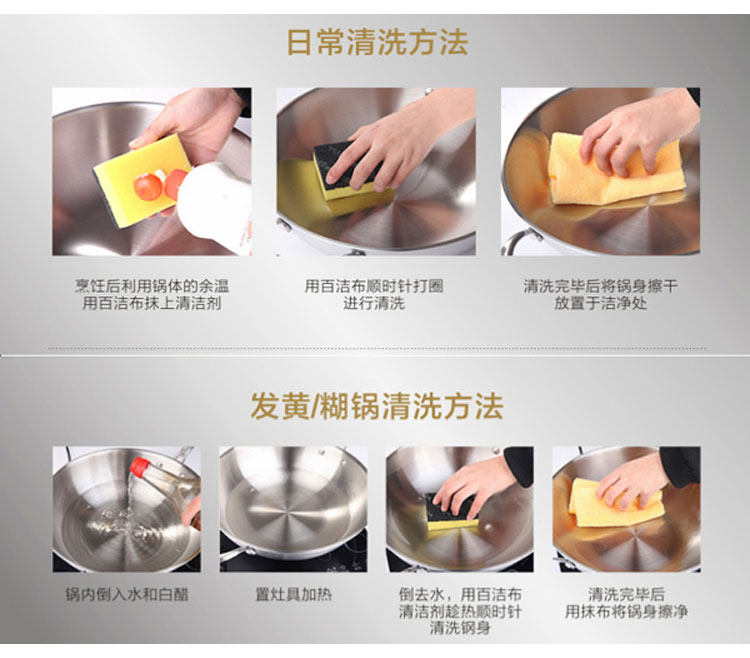 日常清洗方法

烹饪后利用锅体的余温
用百洁布抹上清洁剂

用百洁布顺时针打圈
进行清洗

清洗完毕后将锅身擦干
放置于洁净处

发黄/糊锅清洗方法

锅内倒入水和白醋

置灶具加热

倒去水，用百洁布
清洁剂趁热顺时针
清洗钢身

清洗完毕后
用抹布将锅身擦净