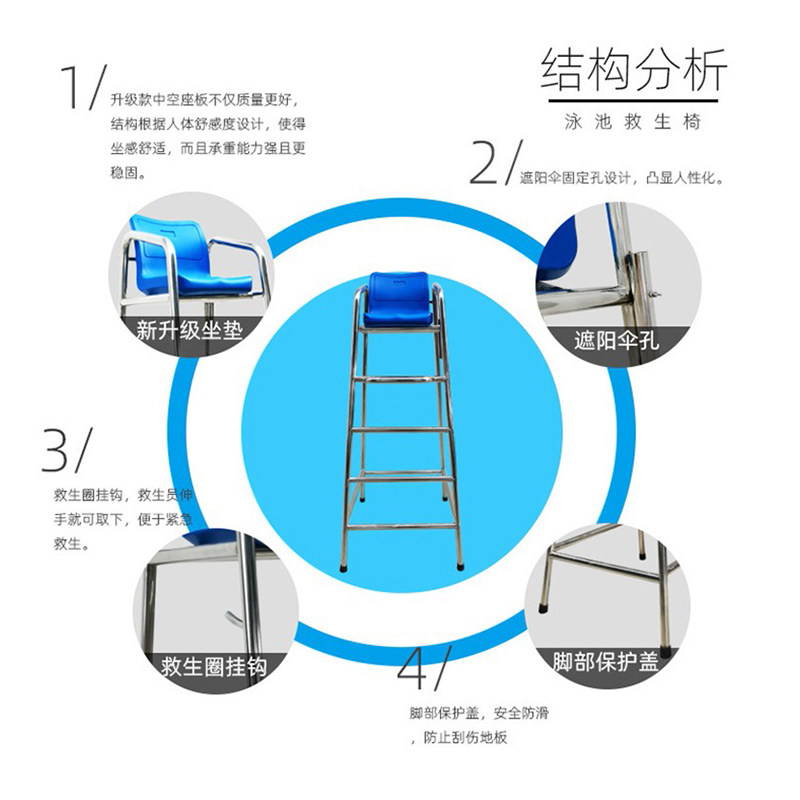 结构分析
泳池救生椅

1/
升级款中空座板不仅质量更好，结构根据人体舒感度设计，使得坐感舒适，而且承重能力强且更稳固。

2/
遮阳伞固定孔设计，凸显人性化。

新升级坐垫

遮阳伞孔

3/
救生圈挂钩，救生员伸手就可取下，便于紧急救生。

救生圈挂钩

脚部保护盖

4/
脚部保护盖，安全防滑，防止刮伤地板