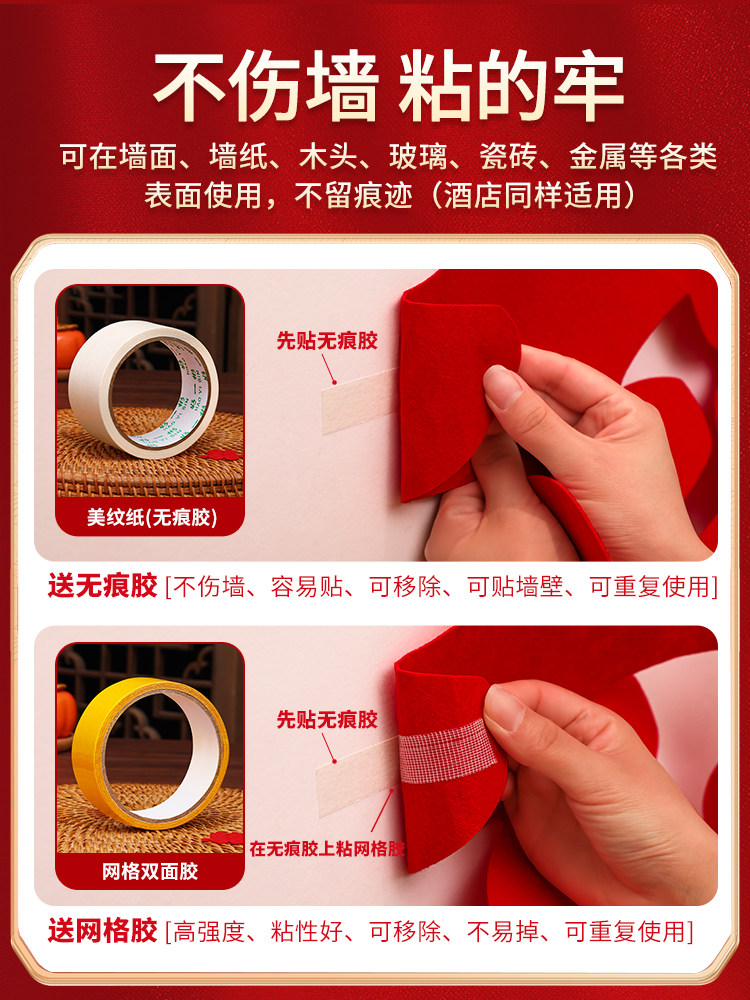 不伤墙 粘的牢

可在墙面、墙纸、木头、玻璃、瓷砖、金属等各类表面使用，不留痕迹（酒店同样适用）

先贴无痕胶

美纹纸(无痕胶)

送无痕胶 [不伤墙、容易贴、可移除、可贴墙壁、可重复使用]

先贴无痕胶

在无痕胶上粘网格胶

网格双面胶

送网格胶 [高强度、粘性好、可移除、不易掉、可重复使用]