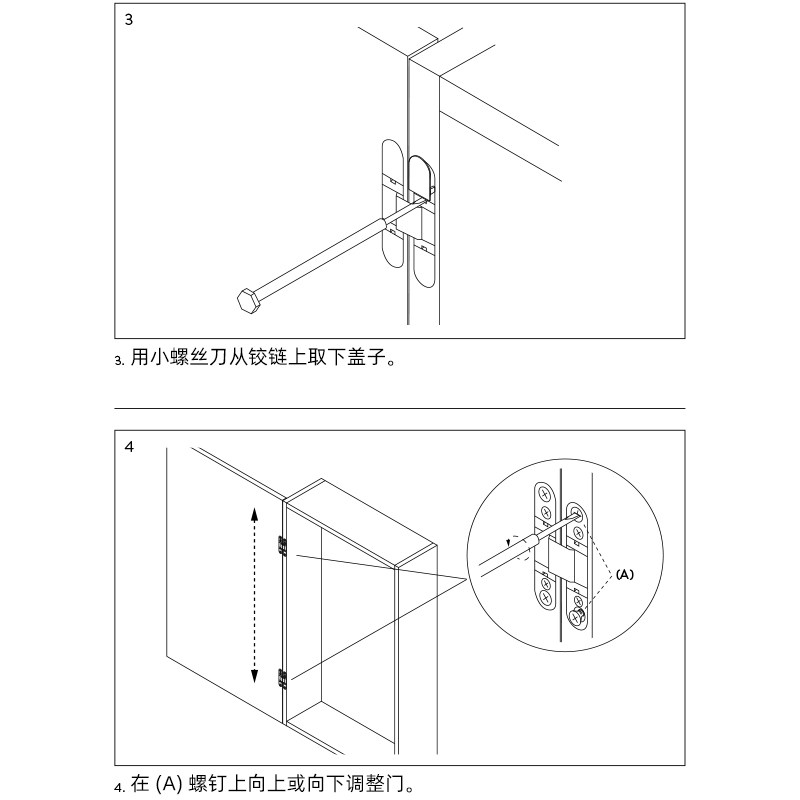 3

3. 用小螺丝刀从铰链上取下盖子。

4

(A)

4. 在 (A) 螺钉上向上或向下调整门。