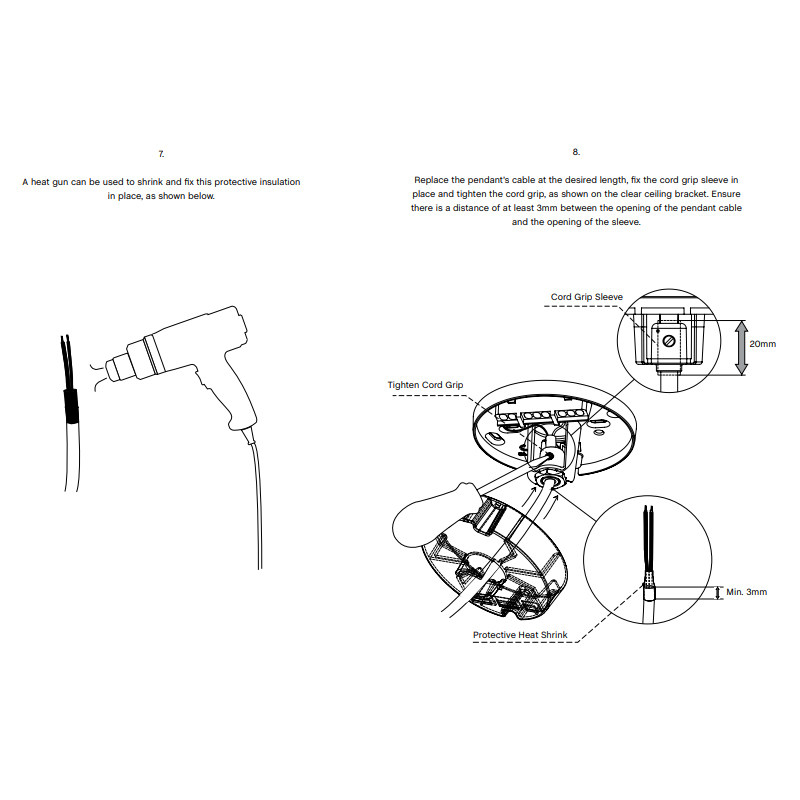 7.

A heat gun can be used to shrink and fix this protective insulation in place, as shown below.

8.

Replace the pendant's cable at the desired length, fix the cord grip sleeve in place and tighten the cord grip, as shown on the clear ceiling bracket. Ensure there is a distance of at least 3mm between the opening of the pendant cable and the opening of the sleeve.

Cord Grip Sleeve

20mm

Tighten Cord Grip

Min. 3mm

Protective Heat Shrink