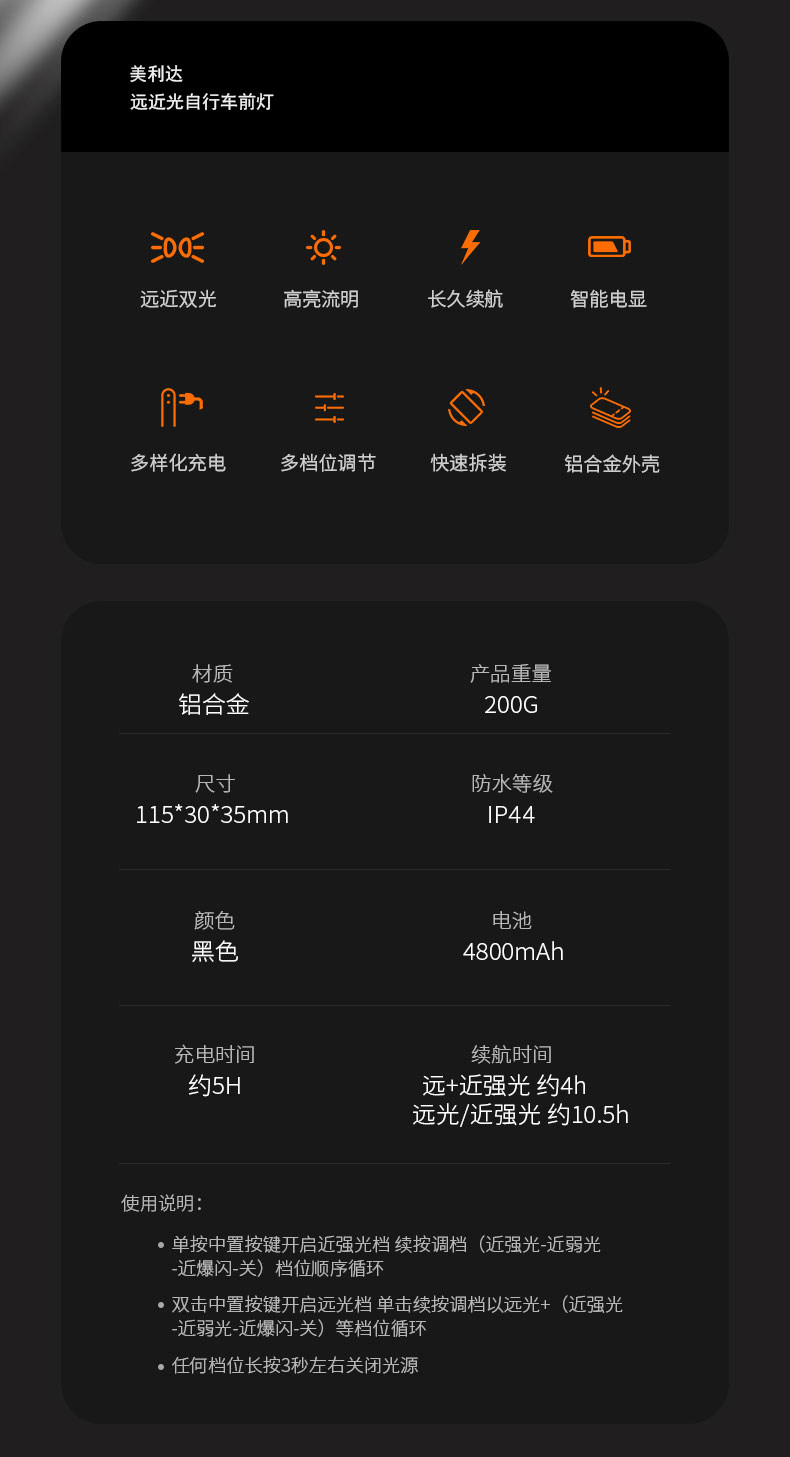 美利达
远近光自行车前灯

远近双光
高亮流明
长久续航
智能电显

多样化充电
多档位调节
快速拆装
铝合金外壳

材质
铝合金

产品重量
200G

尺寸
115*30*35mm

防水等级
IP44

颜色
黑色

电池
4800mAh

充电时间
约5H

续航时间
远+近强光 约4h
远光/近强光 约10.5h

使用说明:

• 单按中置按键开启近强光档 续按调档（近强光-近弱光-近爆闪-关）档位顺序循环
• 双击中置按键开启远光档 单击续按调档以远光+（近强光-近弱光-近爆闪-关）等档位循环
• 任何档位长按3秒左右关闭光源