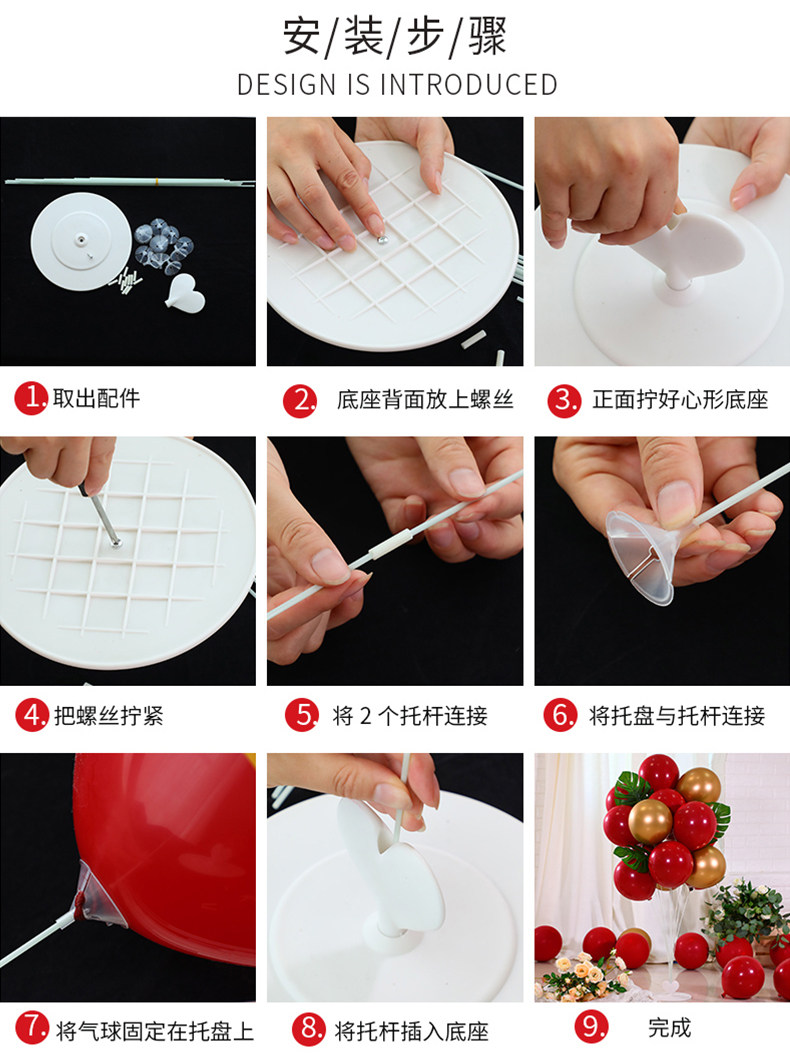 安/装/步/骤

DESIGN IS INTRODUCED

1. 取出配件

2. 底座背面放上螺丝

3. 正面拧好心形底座

4. 把螺丝拧紧

5. 将 2 个托杆连接

6. 将托盘与托杆连接

7. 将气球固定在托盘上

8. 将托杆插入底座

9. 完成