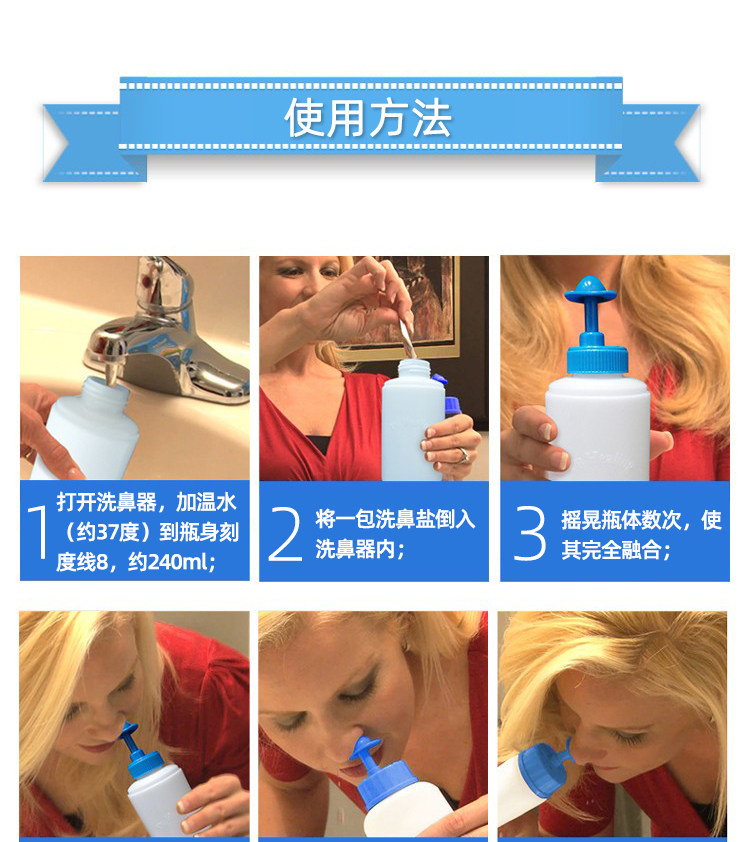 使用方法

1 打开洗鼻器，加温水（约37度）到瓶身刻度线8，约240ml；

2 将一包洗鼻盐倒入洗鼻器内；

3 摇晃瓶体数次，使其完全融合；