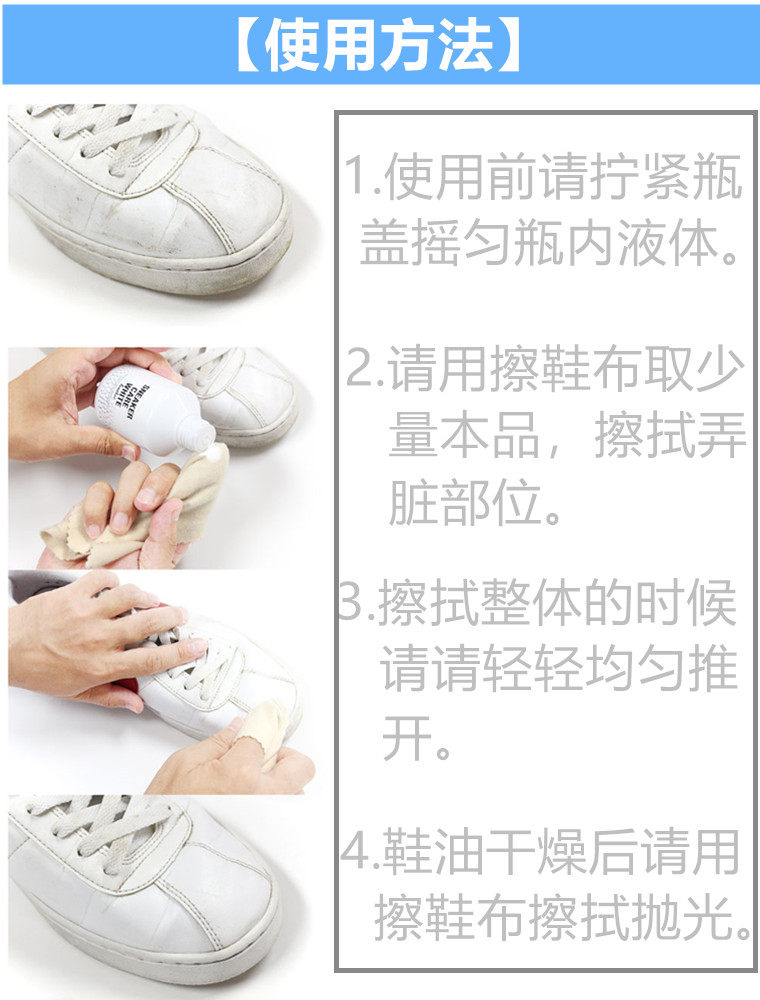 【使用方法】

SNEAKER CARE WHITE

1.使用前请拧紧瓶盖摇匀瓶内液体。

2.请用擦鞋布取少量本品，擦拭弄脏部位。

3.擦拭整体的时候请请轻轻均匀推开。

4.鞋油干燥后请用擦鞋布擦拭抛光。