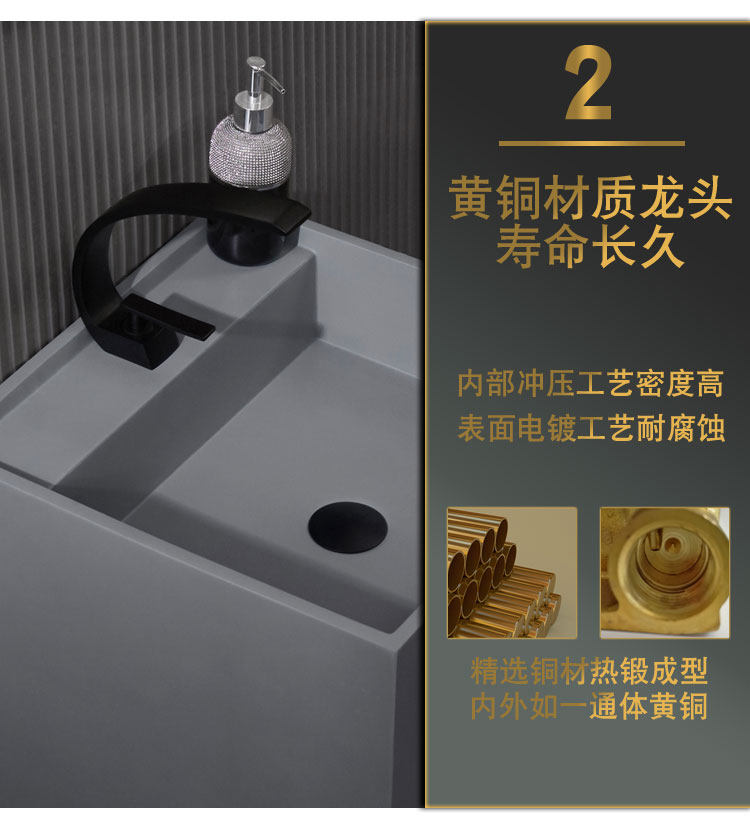 2

黄铜材质龙头
寿命长久

内部冲压工艺密度高
表面电镀工艺耐腐蚀

精选铜材热锻成型
内外如一通体黄铜