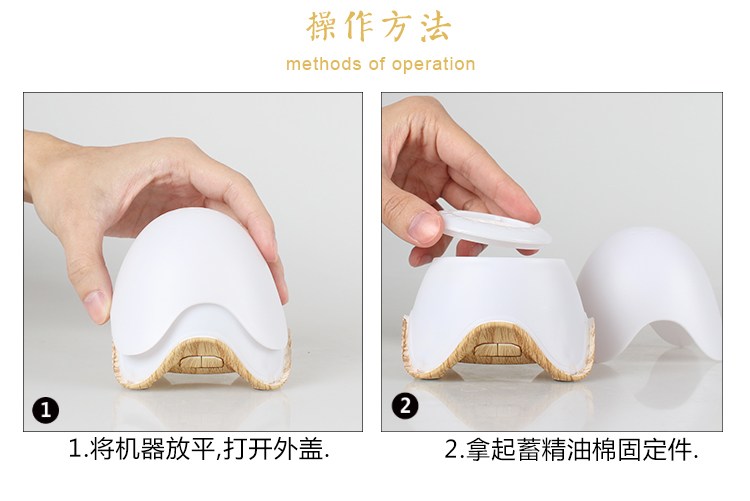 操作方法

methods of operation

1

1.将机器放平,打开外盖.

2

2.拿起蓄精油棉固定件.