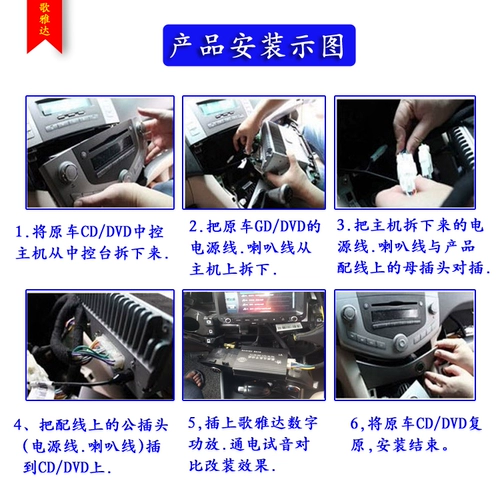 歌雅达

产品安装示图

1.将原车CD/DVD中控主机从中控台拆下来.

2.把原车GD/DVD的电源线.喇叭线从主机上拆下.

3.把主机拆下来的电源线.喇叭线与产品配线上的母插头对插.

4、把配线上的公插头(电源线.喇叭线)插到CD/DVD上.

5,插上歌雅达数字功放.通电试音对比改装效果.

6,将原车CD/DVD复原,安装结束。