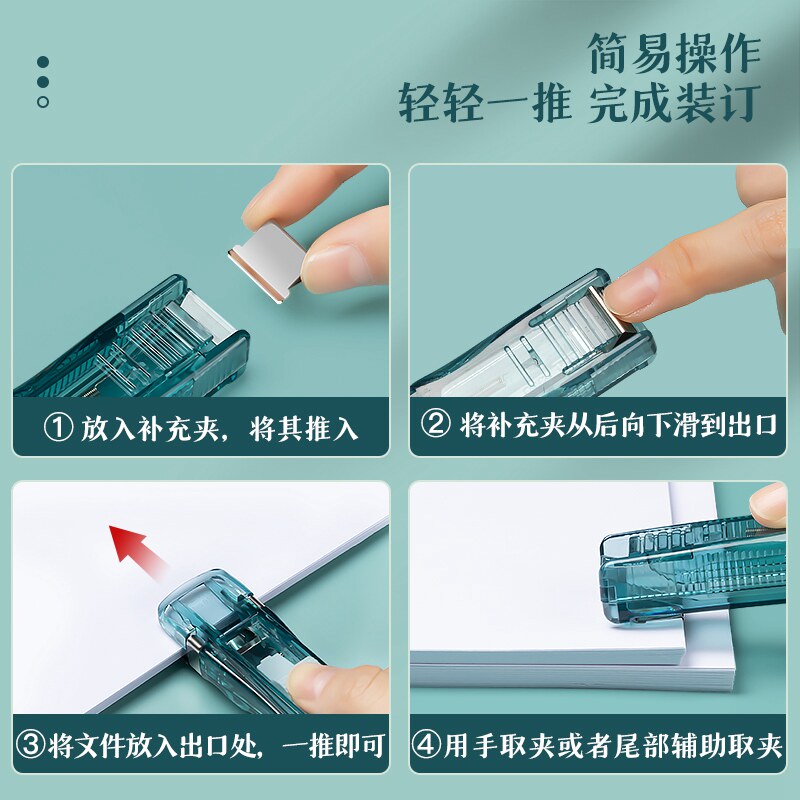 简易操作
轻轻一推 完成装订

① 放入补充夹，将其推入

② 将补充夹从后向下滑到出口

③将文件放入出口处，一推即可

④用手取夹或者尾部辅助取夹