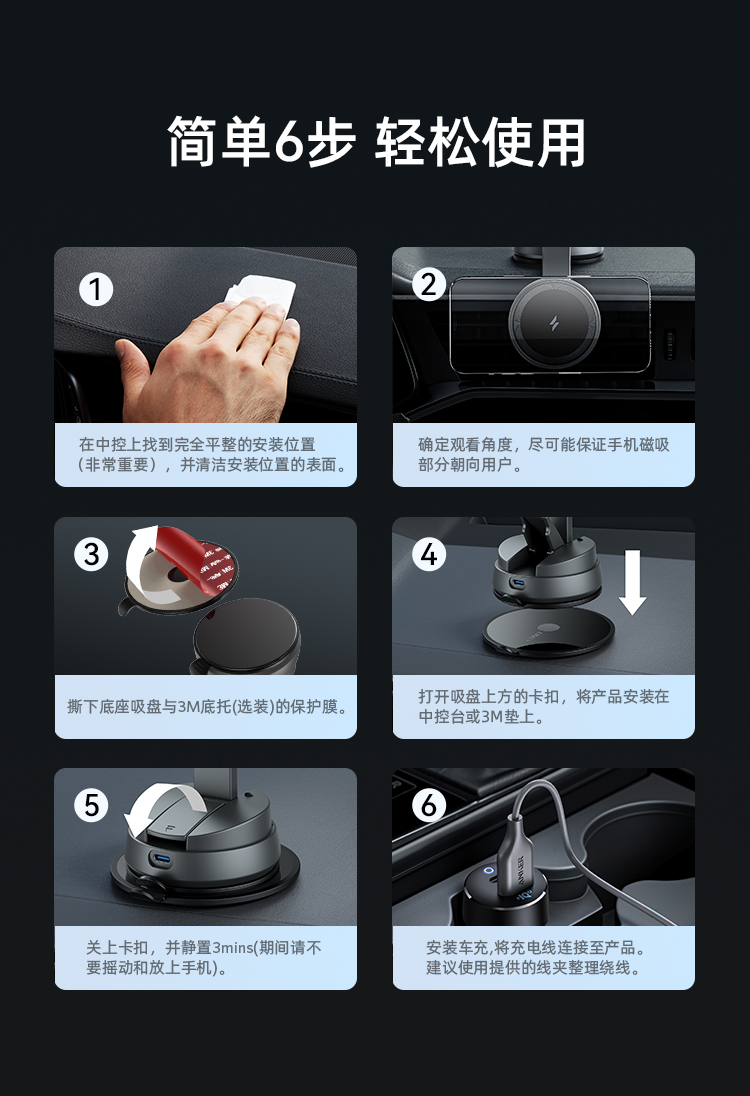 简单6步 轻松使用

1

在中控上找到完全平整的安装位置（非常重要），并清洁安装位置的表面。

2

确定观看角度，尽可能保证手机磁吸部分朝向用户。

3

撕下底座吸盘与3M底托(选装)的保护膜。

4

打开吸盘上方的卡扣，将产品安装在中控台或3M垫上。

5

关上卡扣，并静置3mins(期间请不要摇动和放上手机)。

6

安装车充,将充电线连接至产品。建议使用提供的线夹整理绕线。