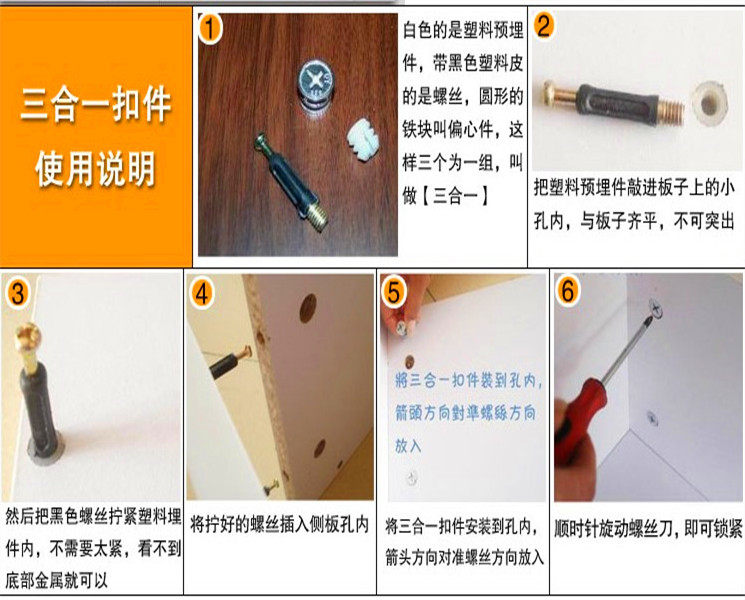 三合一扣件
使用说明

1
白色的是塑料预埋件，带黑色塑料皮的是螺丝，圆形的铁块叫偏心件，这样三个为一组，叫做【三合一】

2
把塑料预埋件敲进板子上的小孔内，与板子齐平，不可突出

3
然后把黑色螺丝拧紧塑料埋件内，不需要太紧，看不到底部金属就可以

4
将拧好的螺丝插入侧板孔内

5
將三合一扣件裝到孔內，箭頭方向對準螺絲方向放入

将三合一扣件安装到孔内，箭头方向对准螺丝方向放入

6
顺时针旋动螺丝刀，即可锁紧