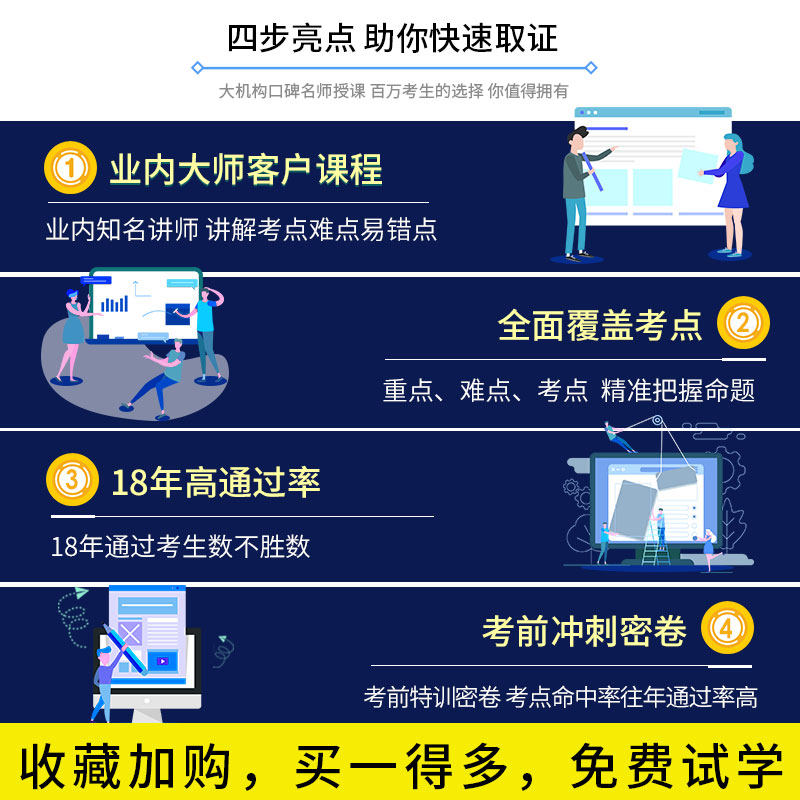 四步亮点 助你快速取证

大机构口碑名师授课 百万考生的选择 你值得拥有

① 业内大师客户课程

业内知名讲师 讲解考点难点易错点

全面覆盖考点 ②

重点、难点、考点 精准把握命题

③ 18年高通过率

18年通过考生数不胜数

考前冲刺密卷 ④

考前特训密卷 考点命中率往年通过率高

收藏加购，买一得多，免费试学