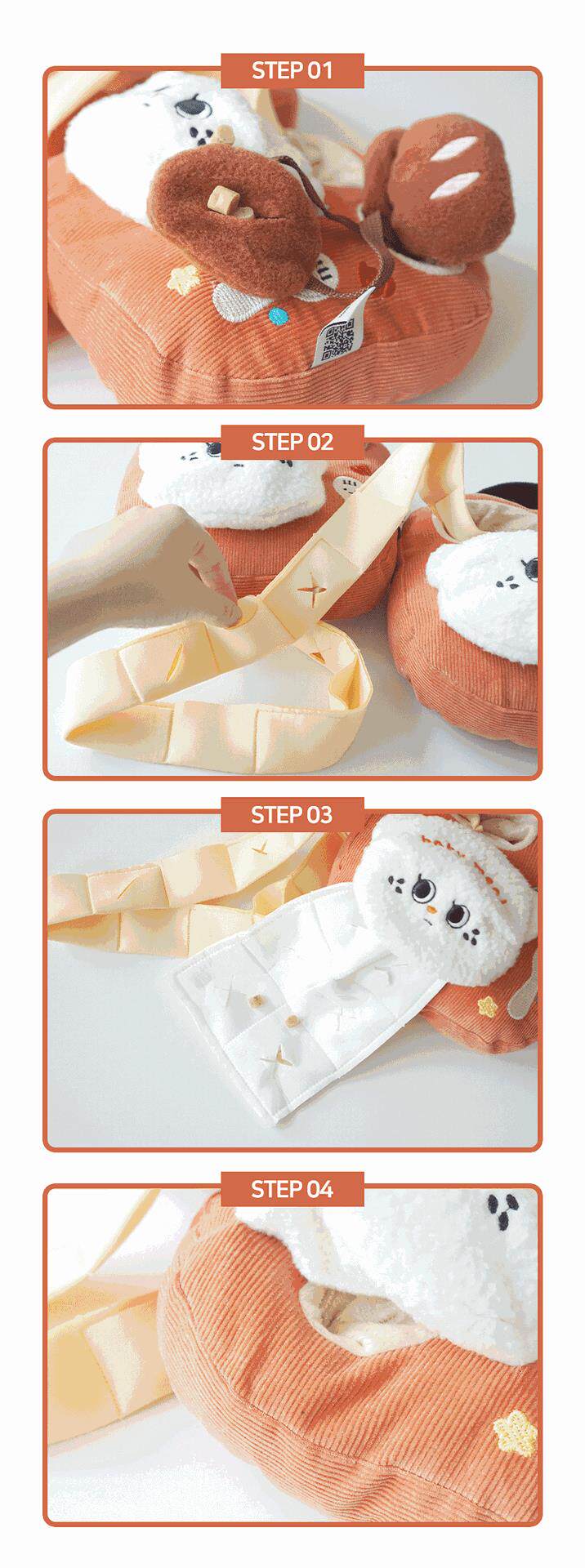 STEP 01

STEP 02

STEP 03

STEP 04