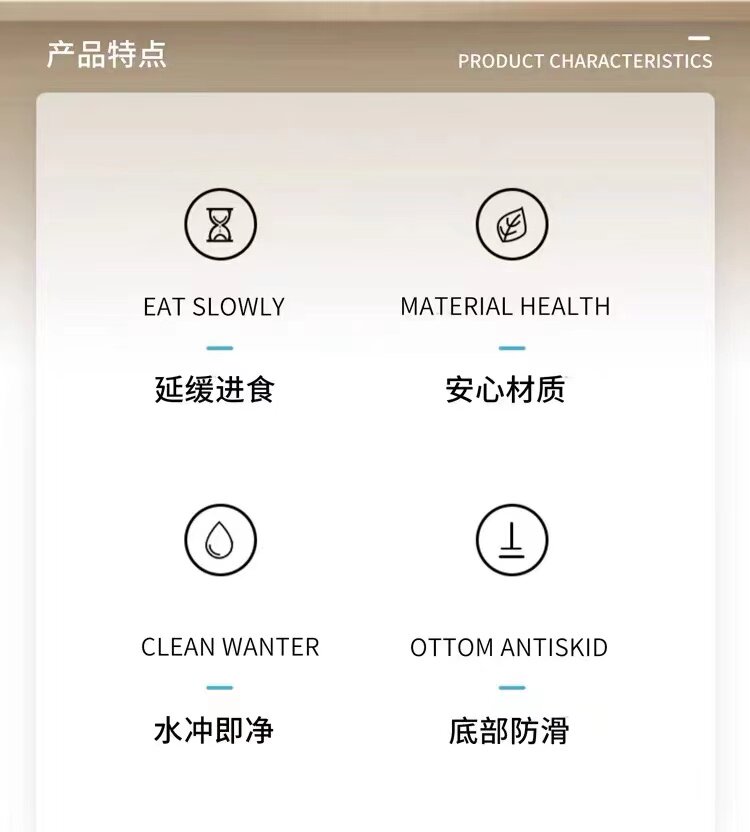 产品特点

PRODUCT CHARACTERISTICS

EAT SLOWLY

延缓进食

MATERIAL HEALTH

安心材质

CLEAN WANTER

水冲即净

OTTOM ANTISKID

底部防滑