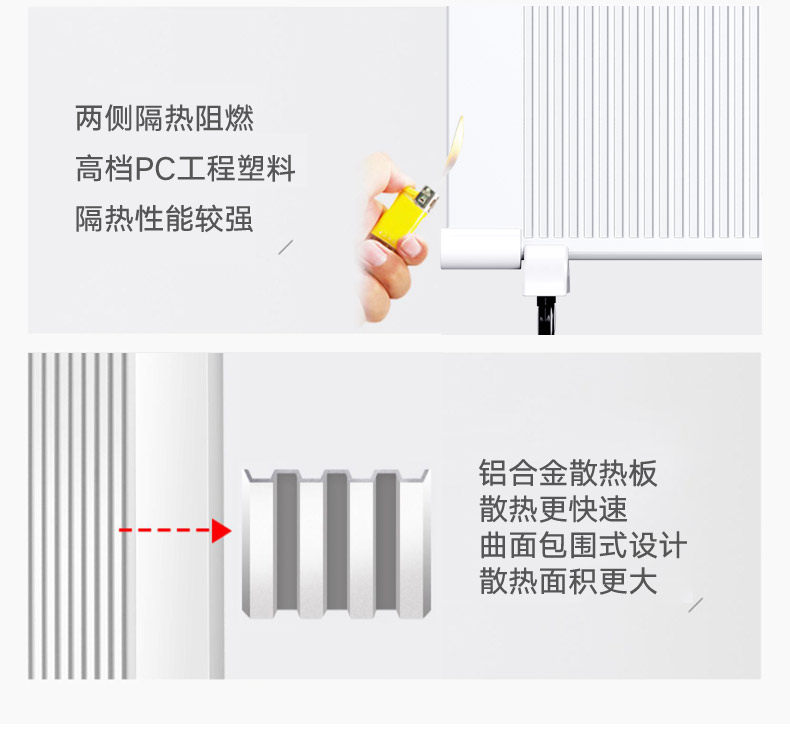 两侧隔热阻燃
高档PC工程塑料
隔热性能较强

铝合金散热板
散热更快速
曲面包围式设计
散热面积更大