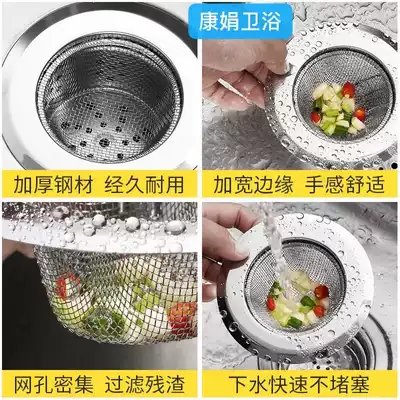 康娟卫浴

加厚钢材 经久耐用

加宽边缘 手感舒适

网孔密集 过滤残渣

下水快速不堵塞