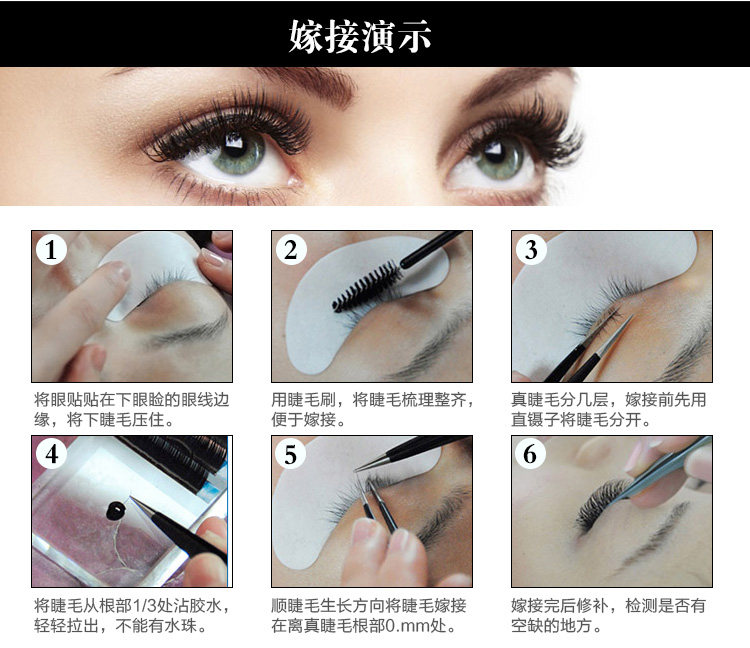 嫁接演示

1

将眼贴贴在下眼睑的眼线边缘，将下睫毛压住。

2

用睫毛刷，将睫毛梳理整齐，便于嫁接。

3

真睫毛分几层，嫁接前先用直镊子将睫毛分开。

4

将睫毛从根部1/3处沾胶水，轻轻拉出，不能有水珠。

5

顺睫毛生长方向将睫毛嫁接在离真睫毛根部0.mm处。

6

嫁接完后修补，检测是否有空缺的地方。