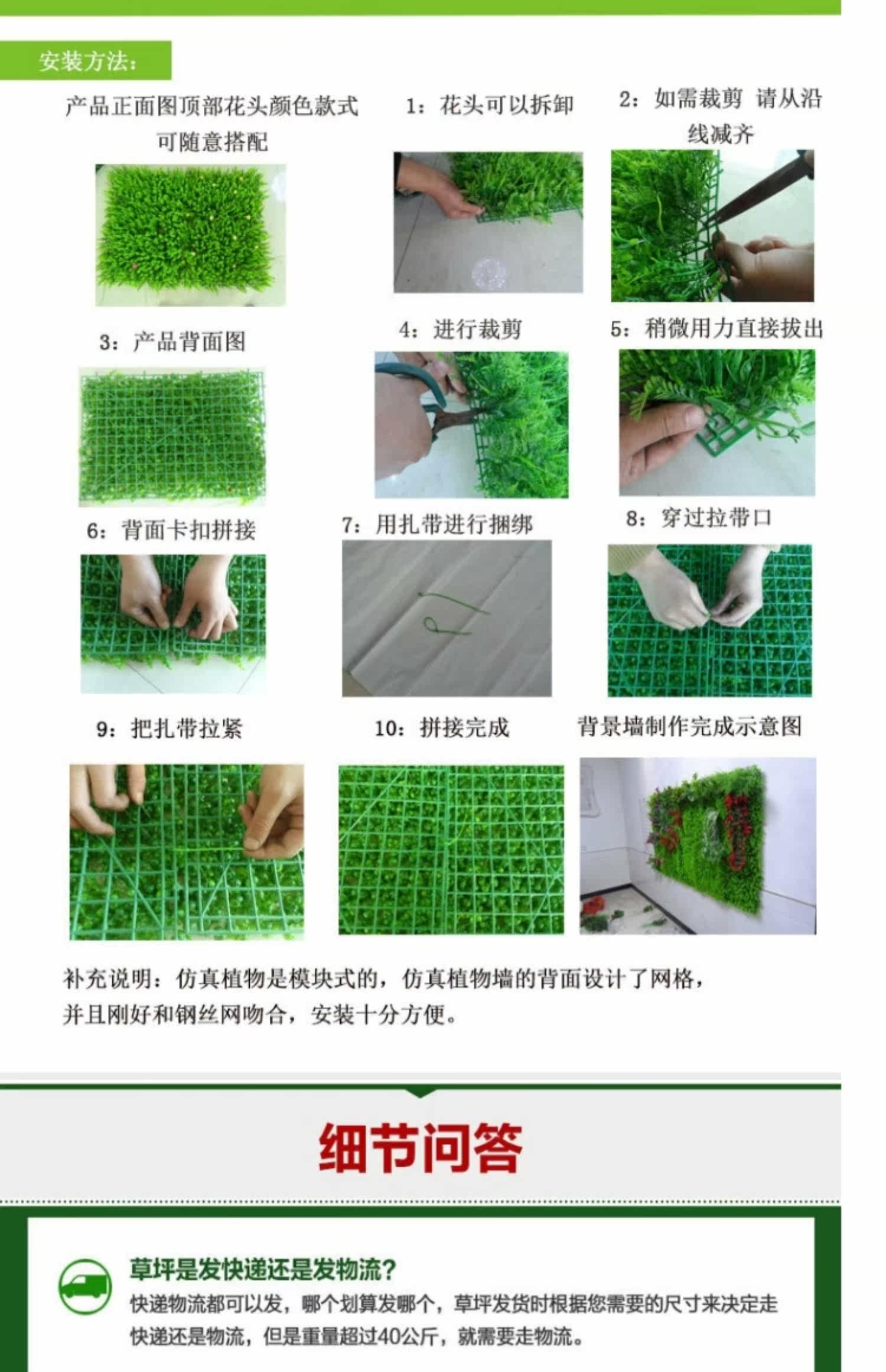 安装方法：

产品正面图顶部花头颜色款式可随意搭配

1：花头可以拆卸

2：如需裁剪 请从沿线减齐

3：产品背面图

4：进行裁剪

5：稍微用力直接拔出

6：背面卡扣拼接

7：用扎带进行捆绑

8：穿过拉带口

9：把扎带拉紧

10：拼接完成

背景墙制作完成示意图

补充说明：仿真植物是模块式的，仿真植物墙的背面设计了网格，并且刚好和钢丝网吻合，安装十分方便。

细节问答

草坪是发快递还是发物流？

快递物流都可以发，哪个划算发哪个，草坪发货时根据您需要的尺寸来决定走快递还是物流，但是重量超过40公斤，就需要走物流。