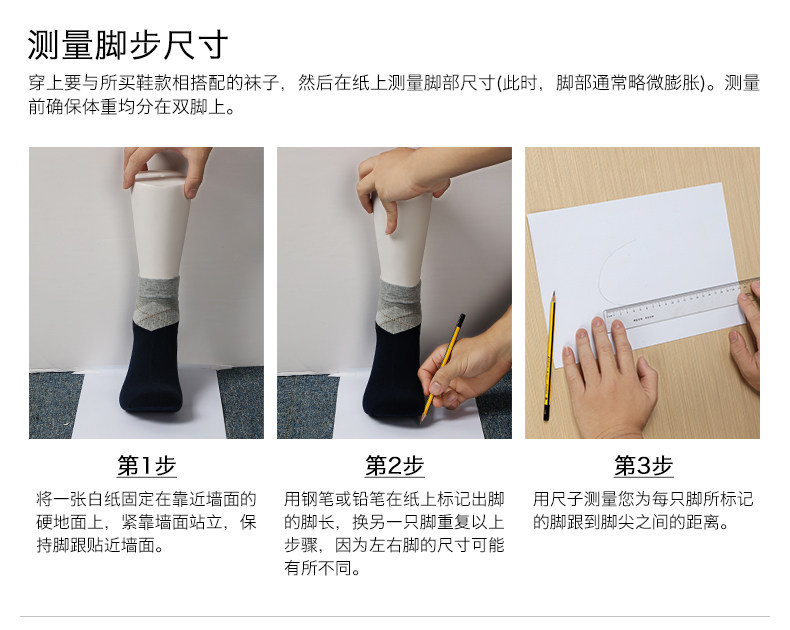 测量脚步尺寸

穿上要与所买鞋款相搭配的袜子，然后在纸上测量脚部尺寸(此时，脚部通常略微膨胀)。测量前确保体重均分在双脚上。

第1步

将一张白纸固定在靠近墙面的硬地面上，紧靠墙面站立，保持脚跟贴近墙面。

第2步

用钢笔或铅笔在纸上标记出脚的脚长，换另一只脚重复以上步骤，因为左右脚的尺寸可能有所不同。

第3步

用尺子测量您为每只脚所标记的脚跟到脚尖之间的距离。