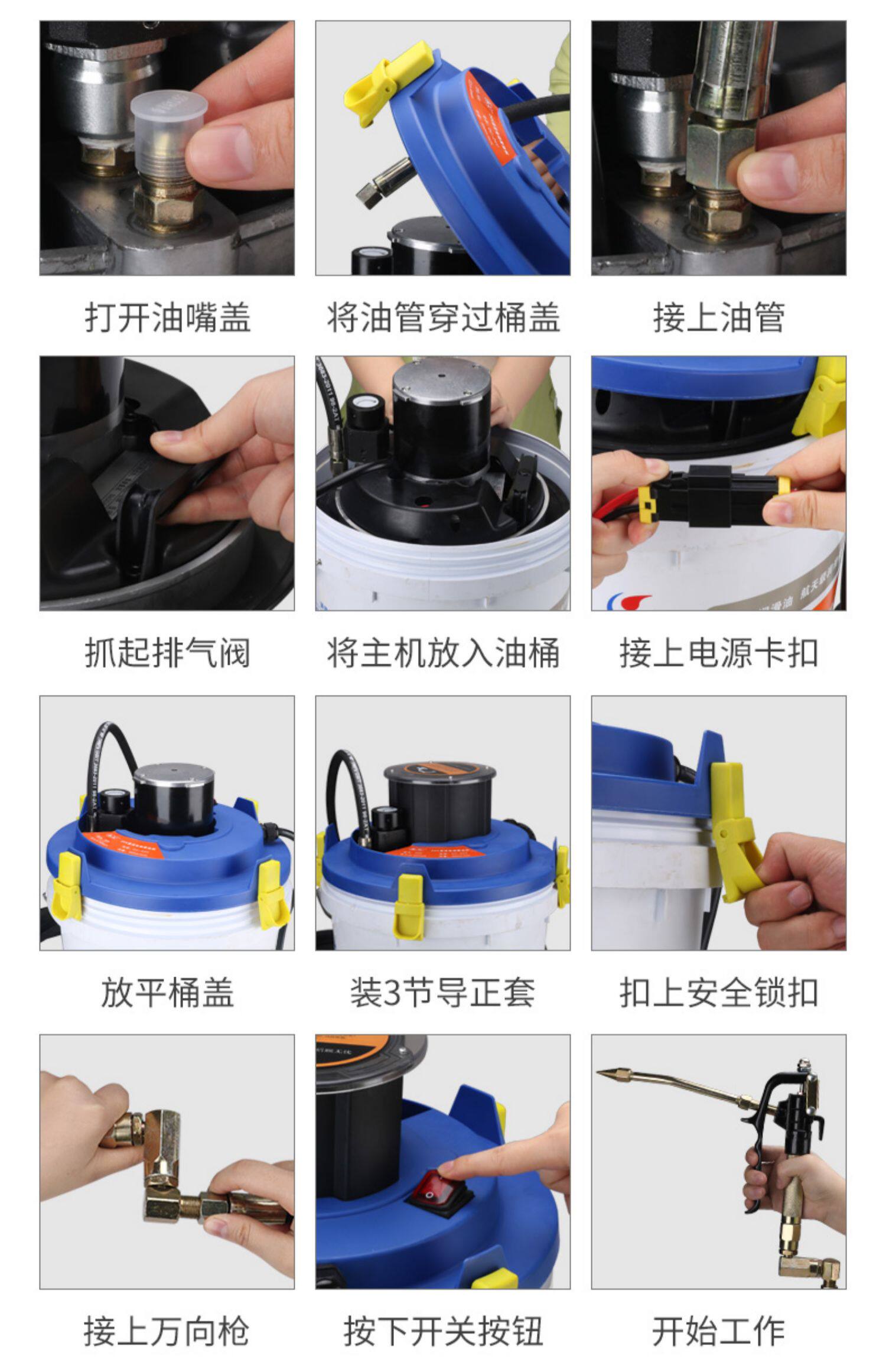 打开油嘴盖

将油管穿过桶盖

接上油管

抓起排气阀

将主机放入油桶

接上电源卡扣

放平桶盖

装3节导正套

扣上安全锁扣

接上万向枪

按下开关按钮

开始工作