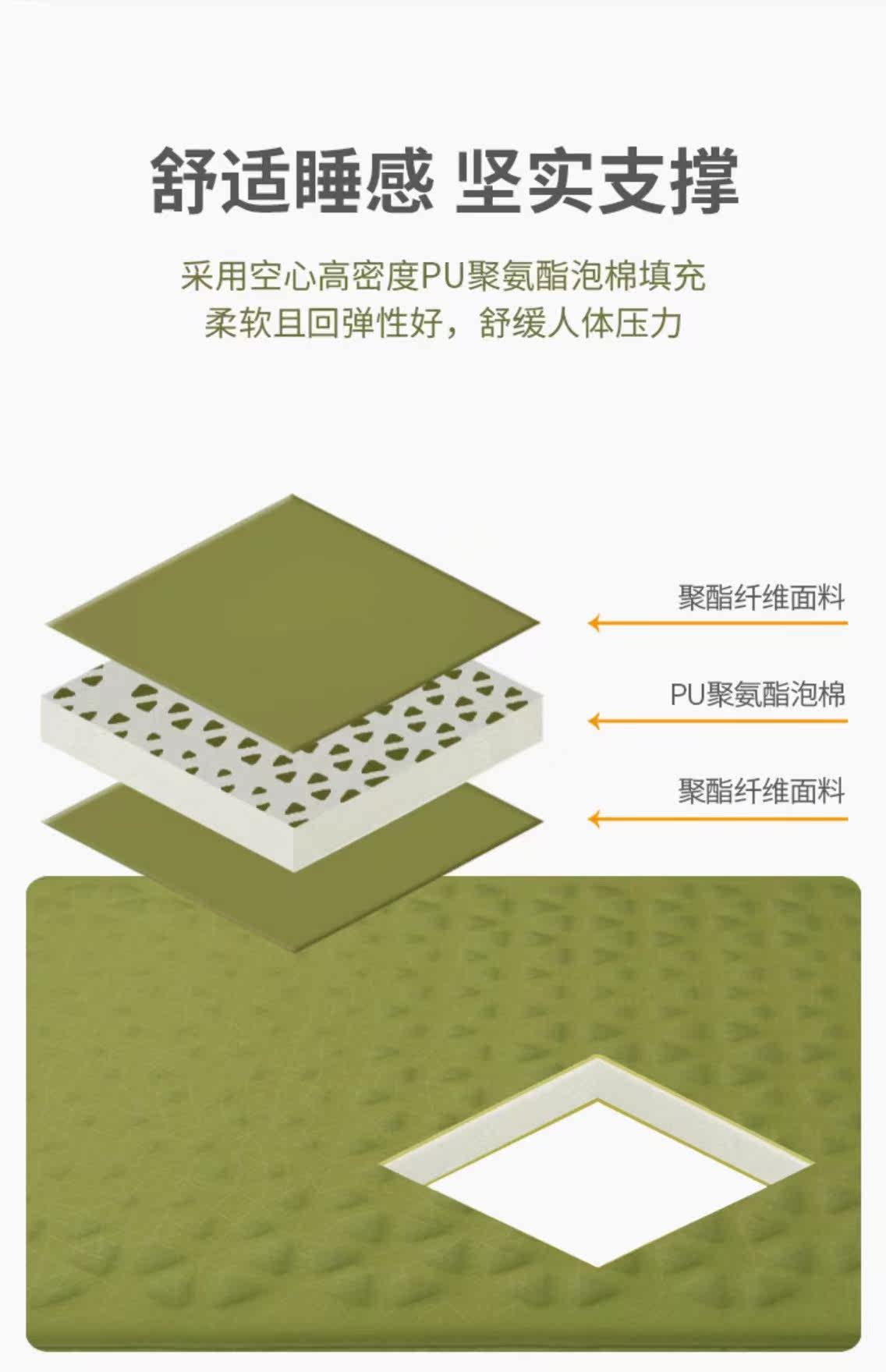 舒适睡感 坚实支撑

采用空心高密度PU聚氨酯泡棉填充
柔软且回弹性好，舒缓人体压力

聚酯纤维面料

PU聚氨酯泡棉

聚酯纤维面料