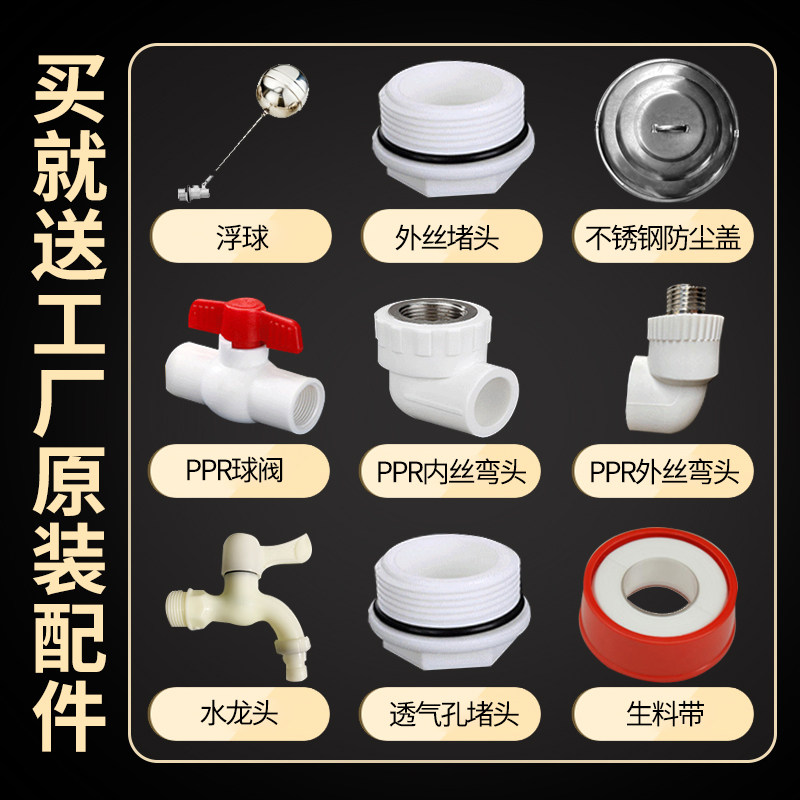 买就送工厂原装配件

浮球

外丝堵头

不锈钢防尘盖

PPR球阀

PPR内丝弯头

PPR外丝弯头

水龙头

透气孔堵头

生料带