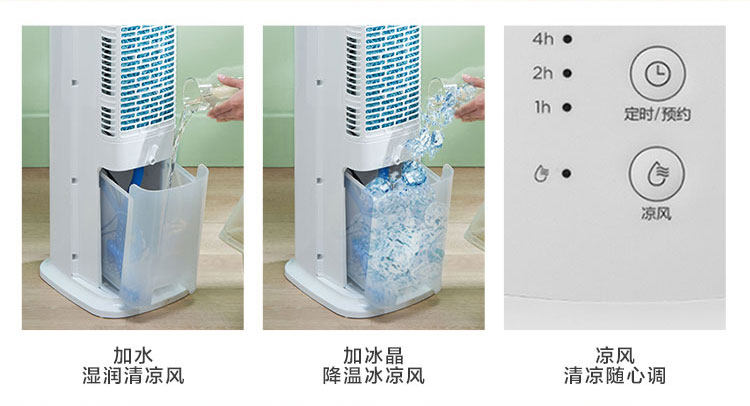 4h
2h
1h
定时/预约
凉风

加水
湿润清凉风

加冰晶
降温冰凉风

凉风
清凉随心调