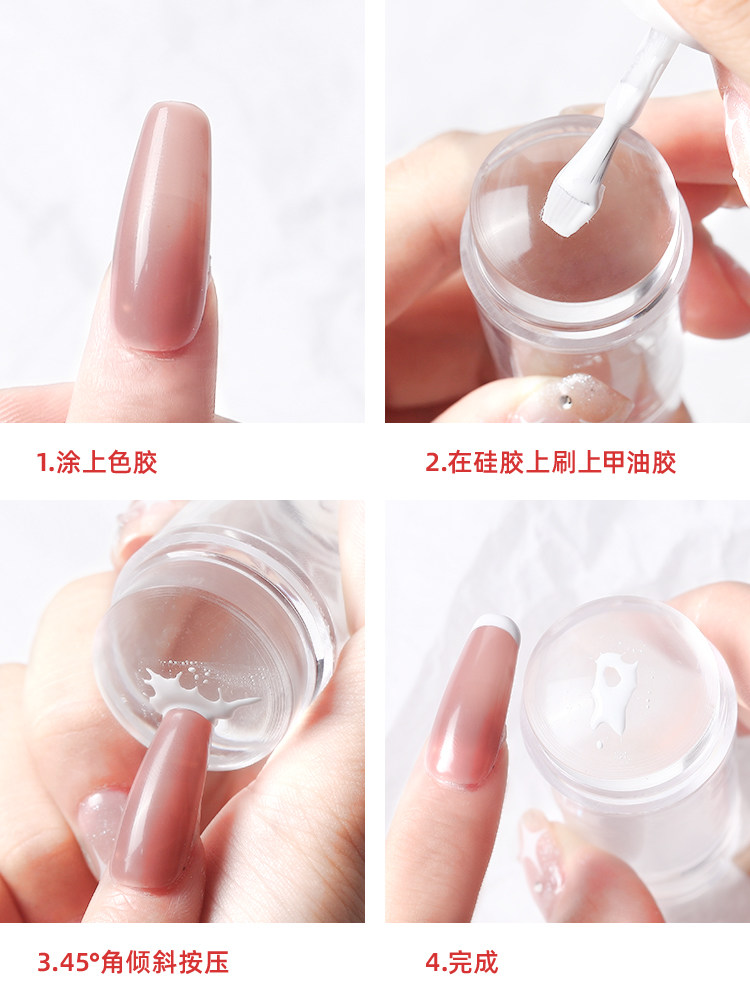 1.涂上色胶

2.在硅胶上刷上甲油胶

3.45°角倾斜按压

4.完成