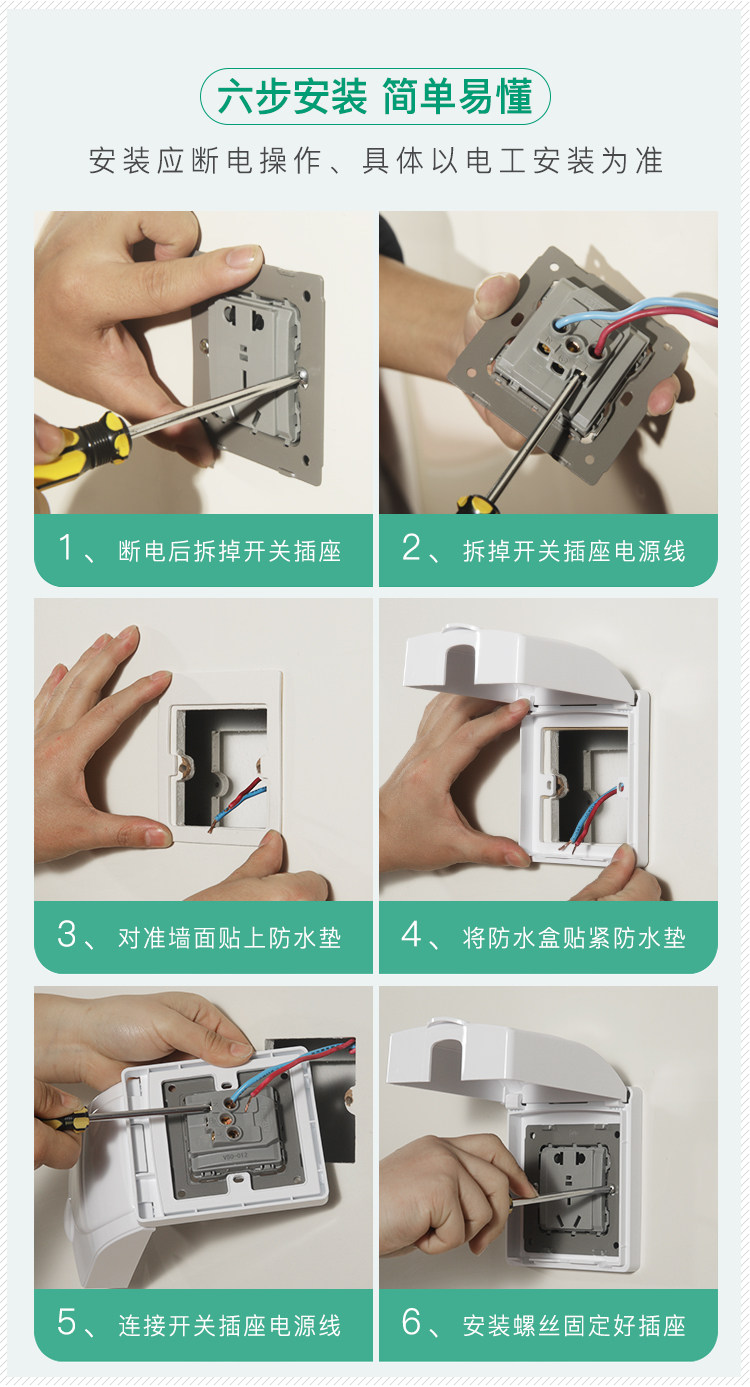 六步安装 简单易懂

安装应断电操作、具体以电工安装为准

1、断电后拆掉开关插座

2、拆掉开关插座电源线

3、对准墙面贴上防水垫

4、将防水盒贴紧防水垫

5、连接开关插座电源线

6、安装螺丝固定好插座