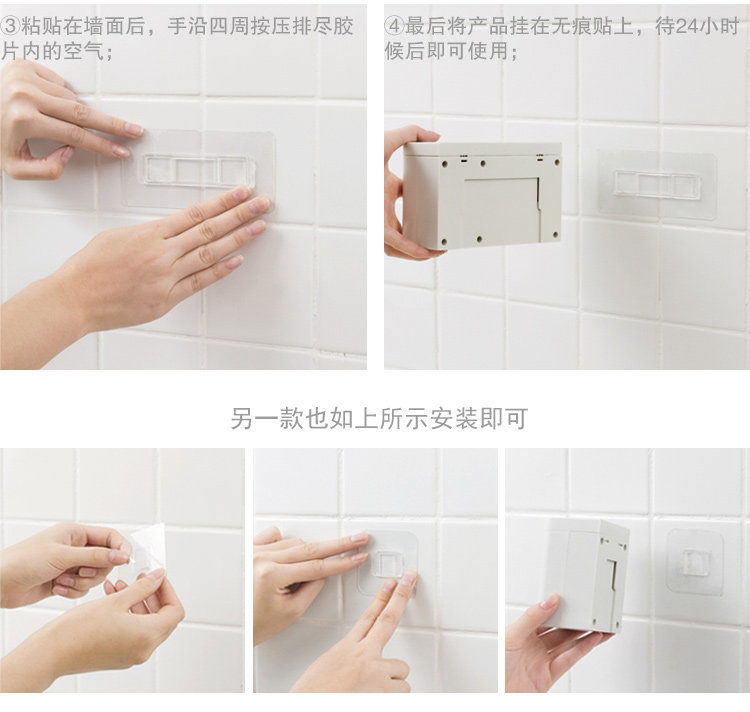 ③粘贴在墙面后，手沿四周按压排尽胶片内的空气；

④最后将产品挂在无痕贴上，待24小时候后即可使用；

另一款也如上所示安装即可