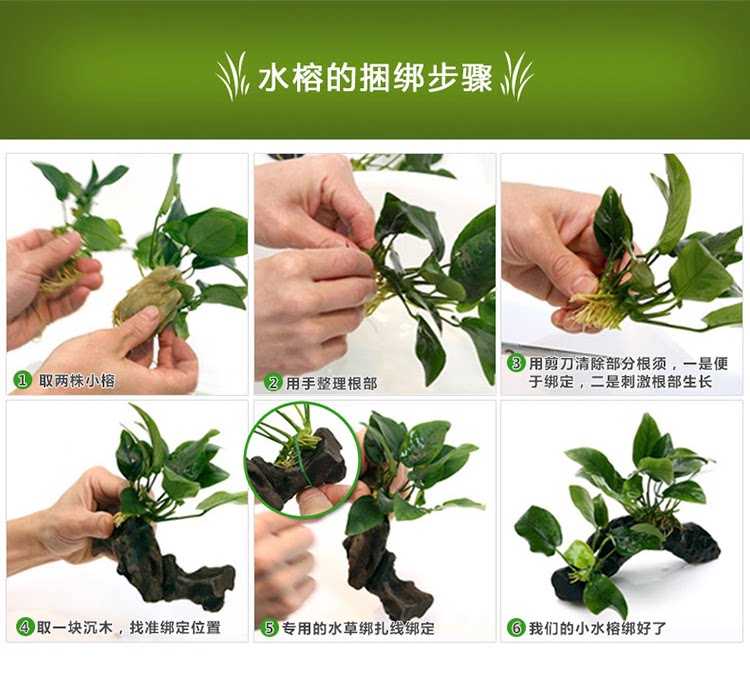 水榕的捆绑步骤

1 取两株小榕

2 用手整理根部

3 用剪刀清除部分根须，一是便于绑定，二是刺激根部生长

4 取一块沉木，找准绑定位置

5 专用的水草绑扎线绑定

6 我们的小水榕绑好了