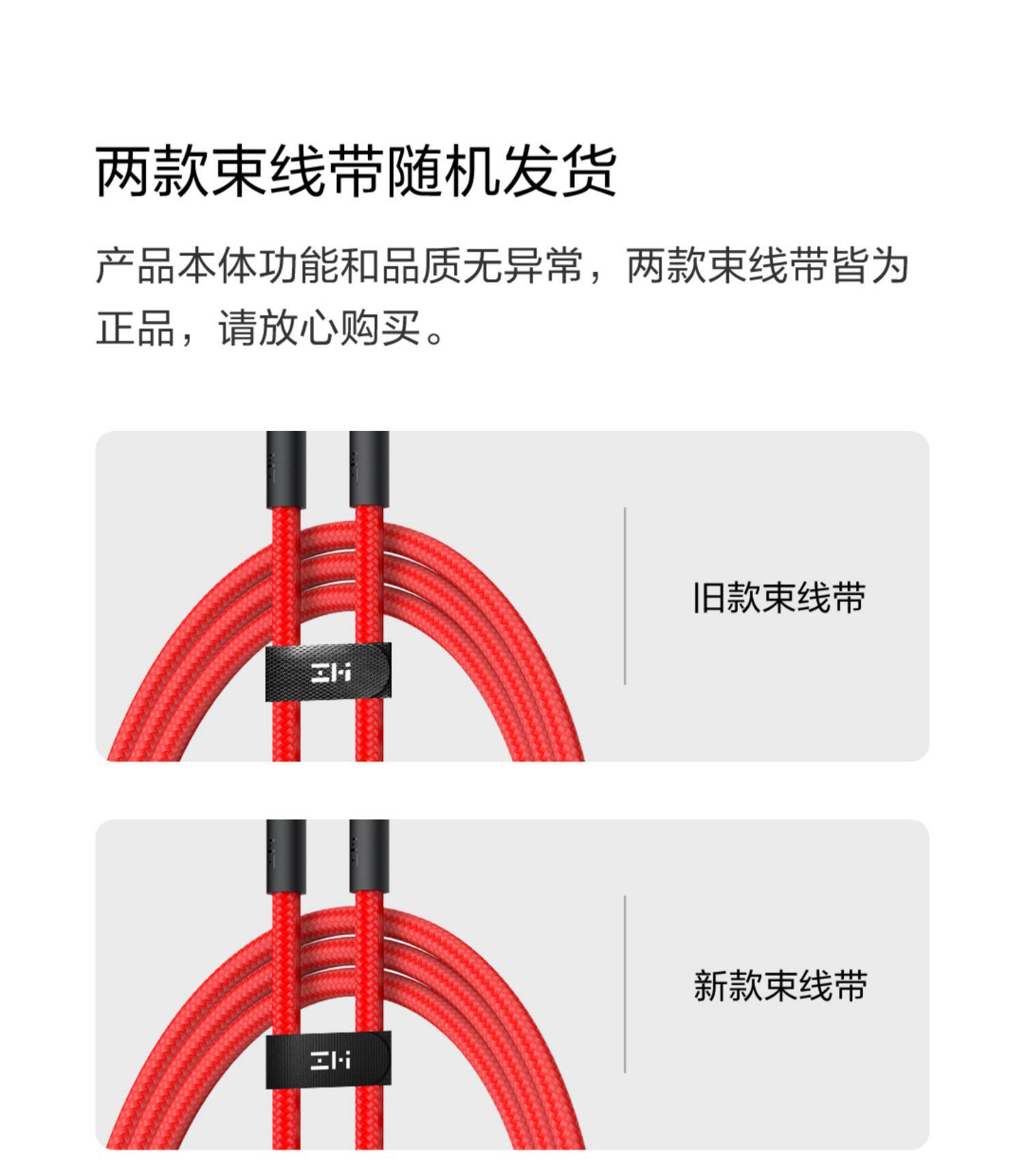 两款束线带随机发货

产品本体功能和品质无异常，两款束线带皆为正品，请放心购买。

ZMI

旧款束线带

ZMI

新款束线带