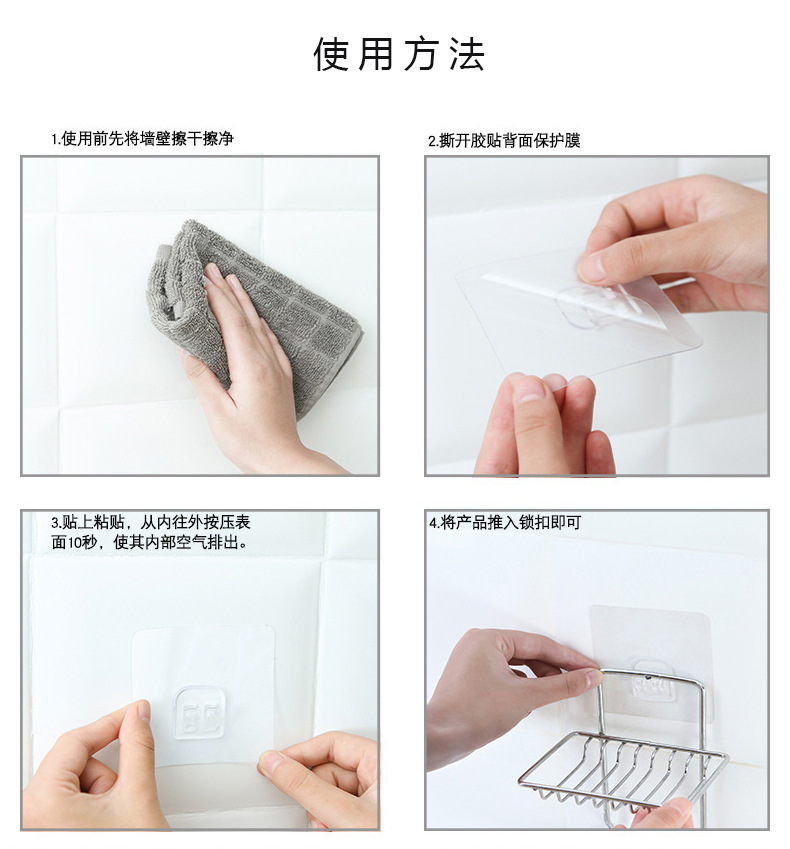 使用方法

1.使用前先将墙壁擦干擦净

2.撕开胶贴背面保护膜

3.贴上粘贴，从内往外按压表面10秒，使其内部空气排出。

4.将产品推入锁扣即可