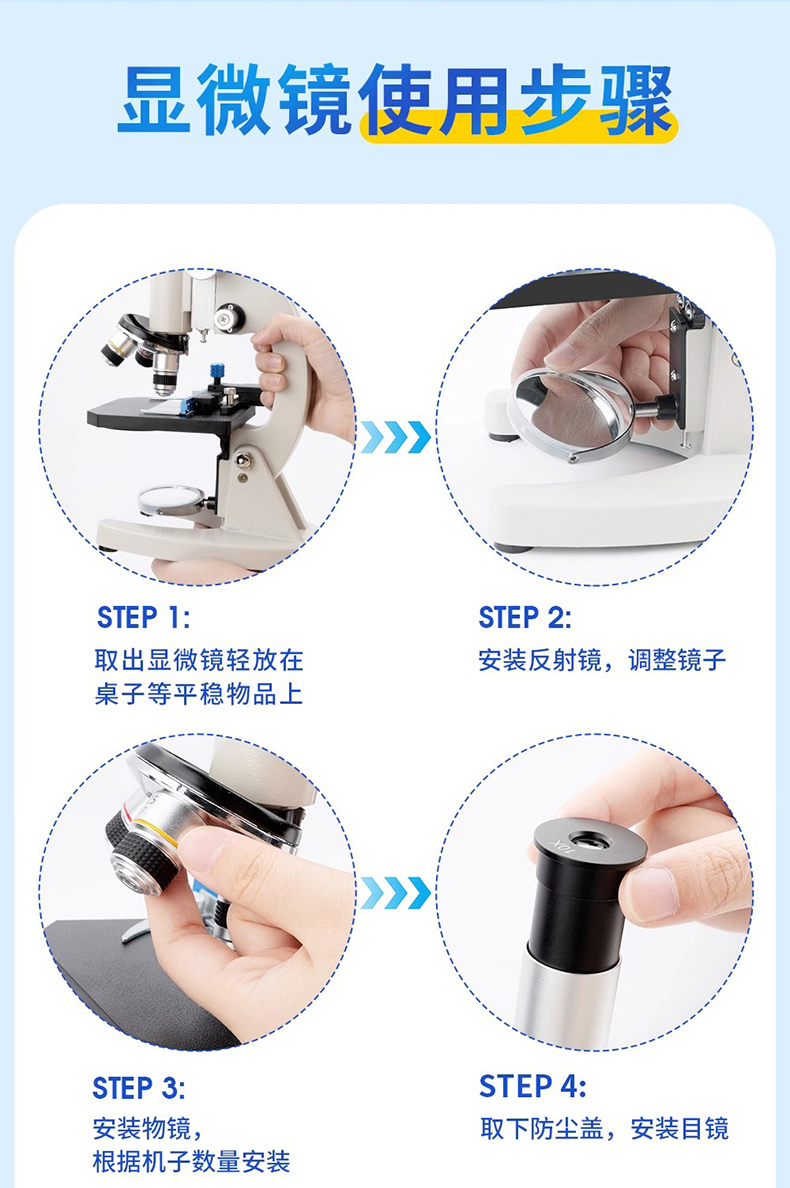 显微镜使用步骤

STEP 1:
取出显微镜轻放在桌子等平稳物品上

STEP 2:
安装反射镜，调整镜子

STEP 3:
安装物镜，根据机子数量安装

10X

STEP 4:
取下防尘盖，安装目镜