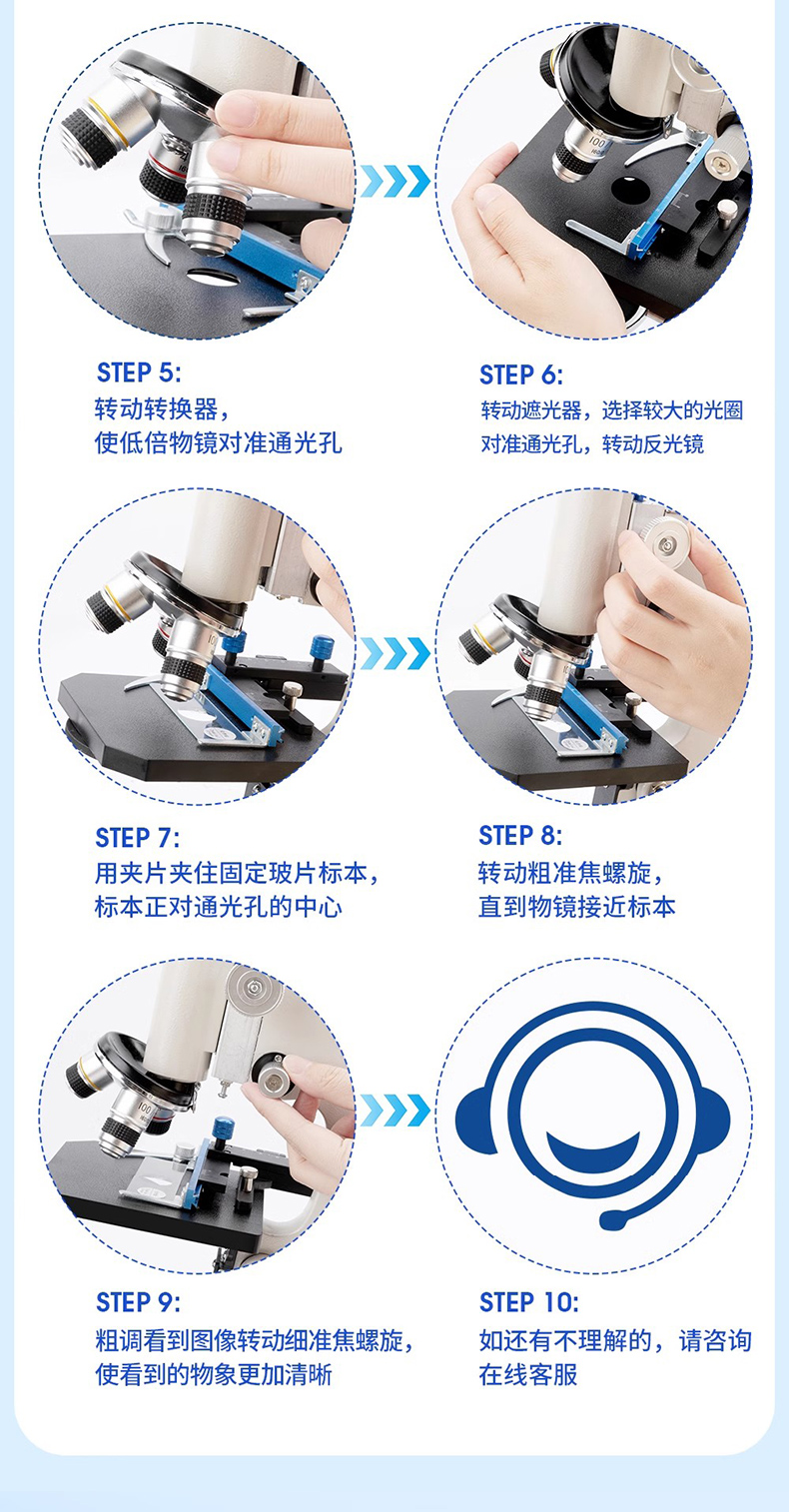 STEP 5:
转动转换器，
使低倍物镜对准通光孔

STEP 6:
转动遮光器，选择较大的光圈
对准通光孔，转动反光镜

STEP 7:
用夹片夹住固定玻片标本，
标本正对通光孔的中心

STEP 8:
转动粗准焦螺旋，
直到物镜接近标本

STEP 9:
粗调看到图像转动细准焦螺旋，
使看到的物象更加清晰

STEP 10:
如还有不理解的，请咨询
在线客服