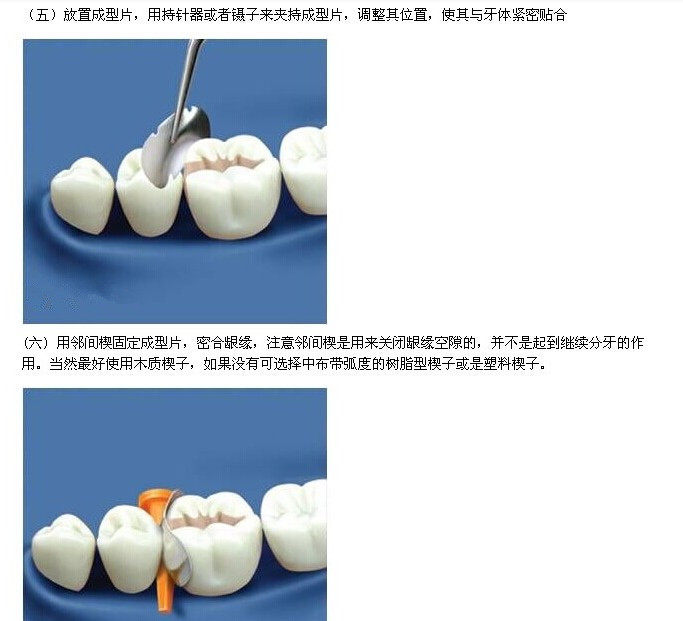 （五）放置成型片，用持针器或者镊子来夹持成型片，调整其位置，使其与牙体紧密贴合

（六）用邻间楔固定成型片，密合龈缘，注意邻间楔是用来关闭龈缘空隙的，并不是起到继续分牙的作用。当然最好使用木质楔子，如果没有可选择中布带弧度的树脂型楔子或是塑料楔子。