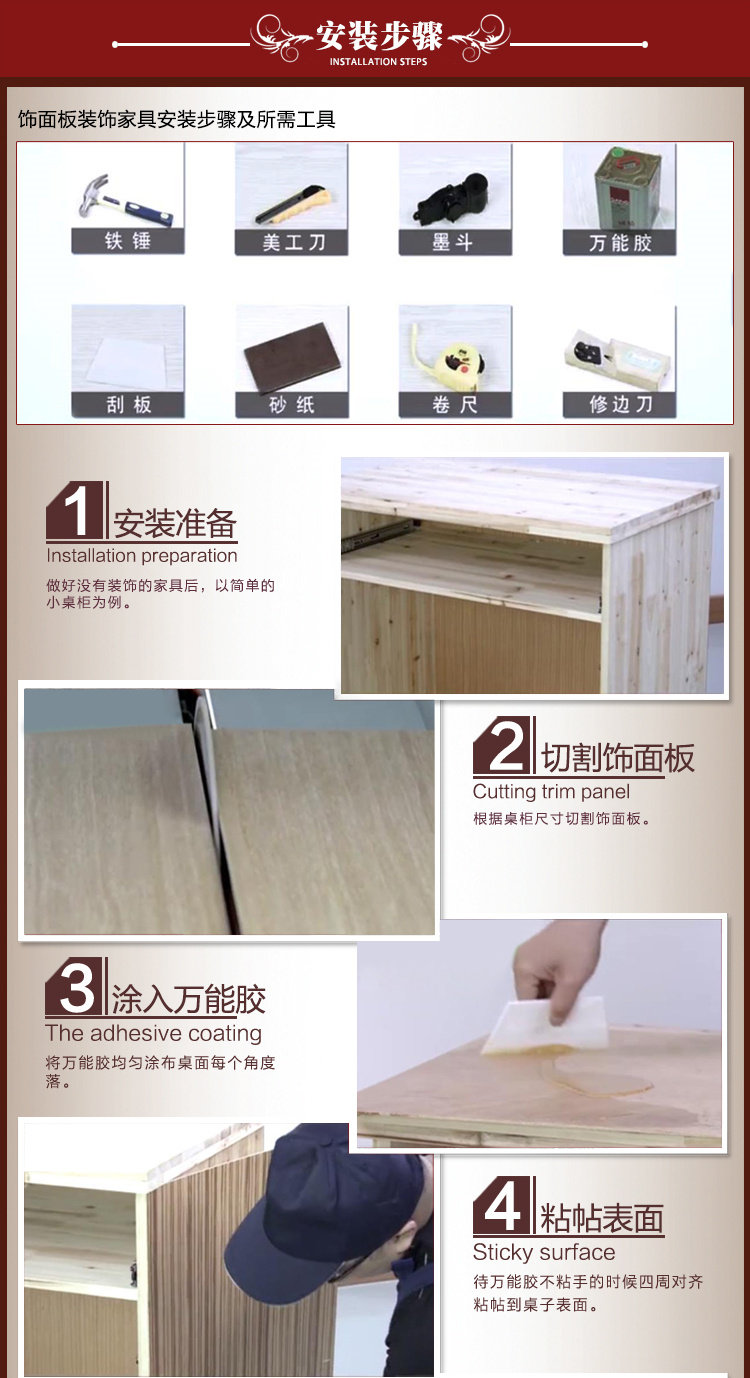 安装步骤
INSTALLATION STEPS

饰面板装饰家具安装步骤及所需工具

铁锤
美工刀
墨斗
万能胶
刮板
砂纸
卷尺
修边刀

1 安装准备
Installation preparation
做好没有装饰的家具后，以简单的小桌柜为例。

2 切割饰面板
Cutting trim panel
根据桌柜尺寸切割饰面板。

3 涂入万能胶
The adhesive coating
将万能胶均匀涂布桌面每个角度落。

4 粘帖表面
Sticky surface
待万能胶不粘手的时候四周对齐粘帖到桌子表面。